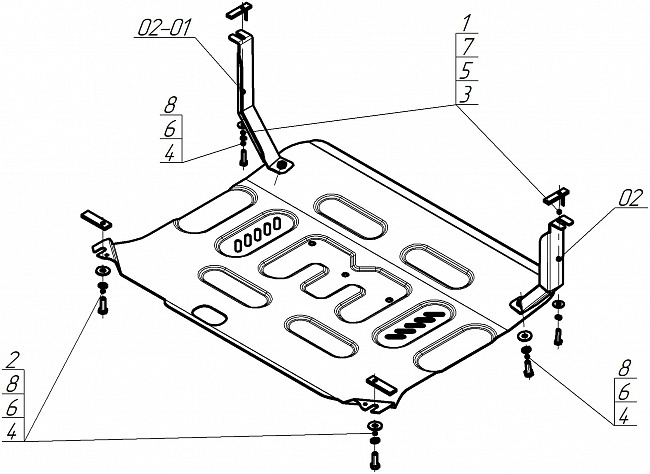 02-01

1
7
5
3

8
6
4

02

2
8
6
4

8
6
4