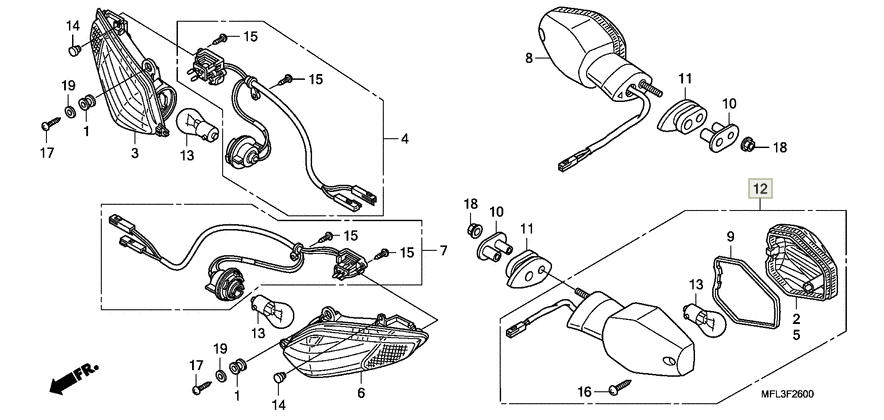 14
15
15
19
1
17
3
13
4
8
11
10
18
12
18
10
11
9
15
15
7
13
2
5
13
17
19
1
14
6
16
FR.
MFL3F2600