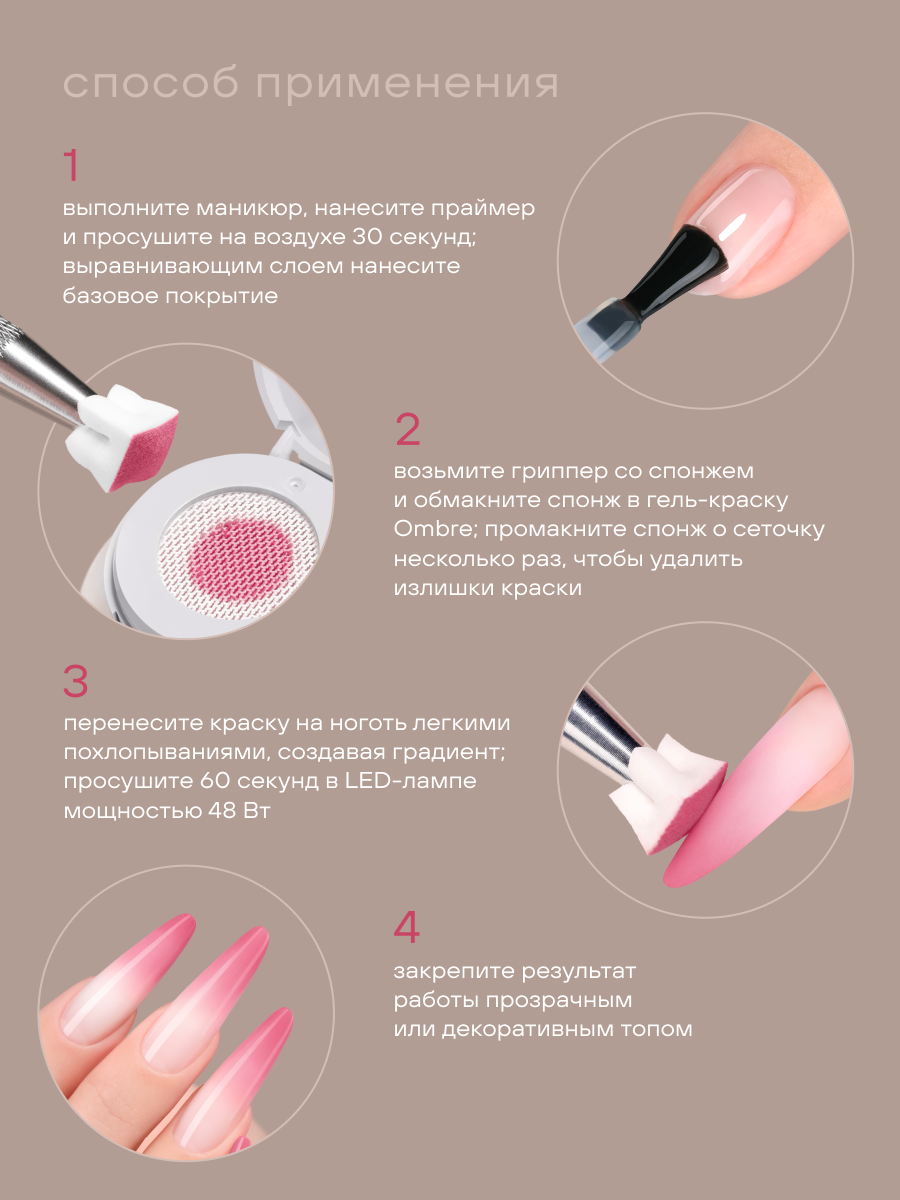 способ применения

1

выполните маникюр, нанесите праймер и просушите на воздухе 30 секунд; выравнивающим слоем нанесите базовое покрытие

2

возьмите гриппер со спонжем и обмакните спонж в гель-краску Ombre; промакните спонж о сеточку несколько раз, чтобы удалить излишки краски

3

перенесите краску на ноготь легкими похлопываниями, создавая градиент; просушите 60 секунд в LED-лампе мощностью 48 Вт

4

закрепите результат работы прозрачным или декоративным топом