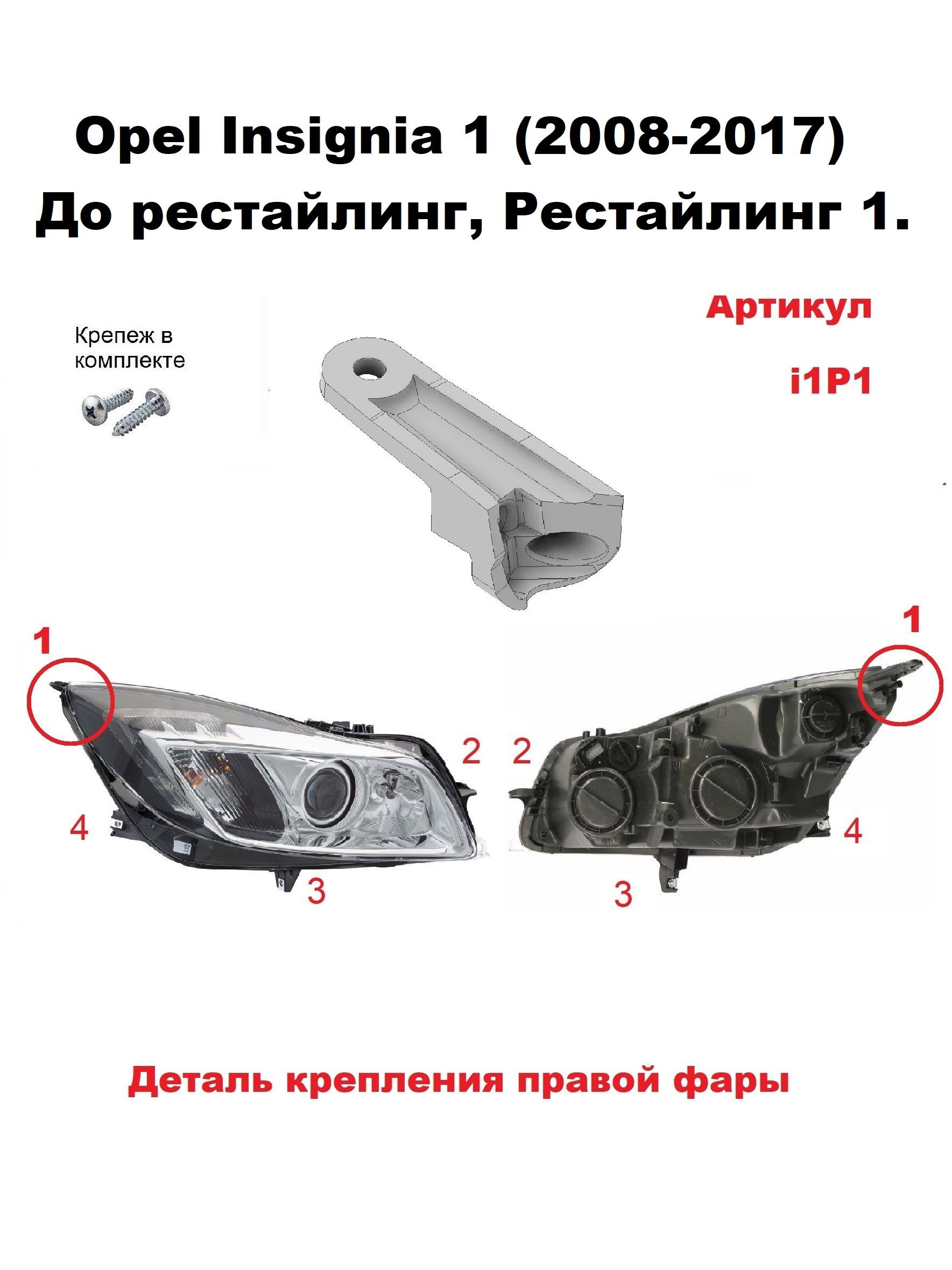 Opel Insignia 1 (2008-2017)
До рестайлинг, Рестайлинг 1.

Крепеж в комплекте

Артикул

i1P1

1

1

2

2

4

4

3

3

Деталь крепления правой фары