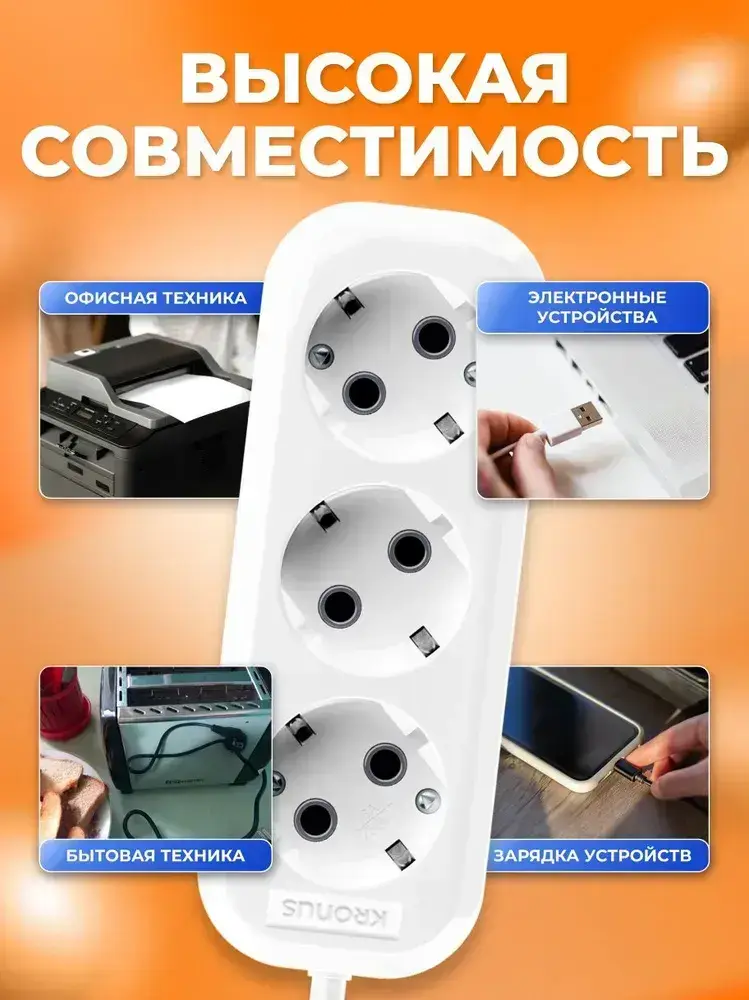 ВЫСОКАЯ СОВМЕСТИМОСТЬ

ОФИСНАЯ ТЕХНИКА

ЭЛЕКТРОННЫЕ УСТРОЙСТВА

БЫТОВАЯ ТЕХНИКА

ЗАРЯДКА УСТРОЙСТВ

KRONUS