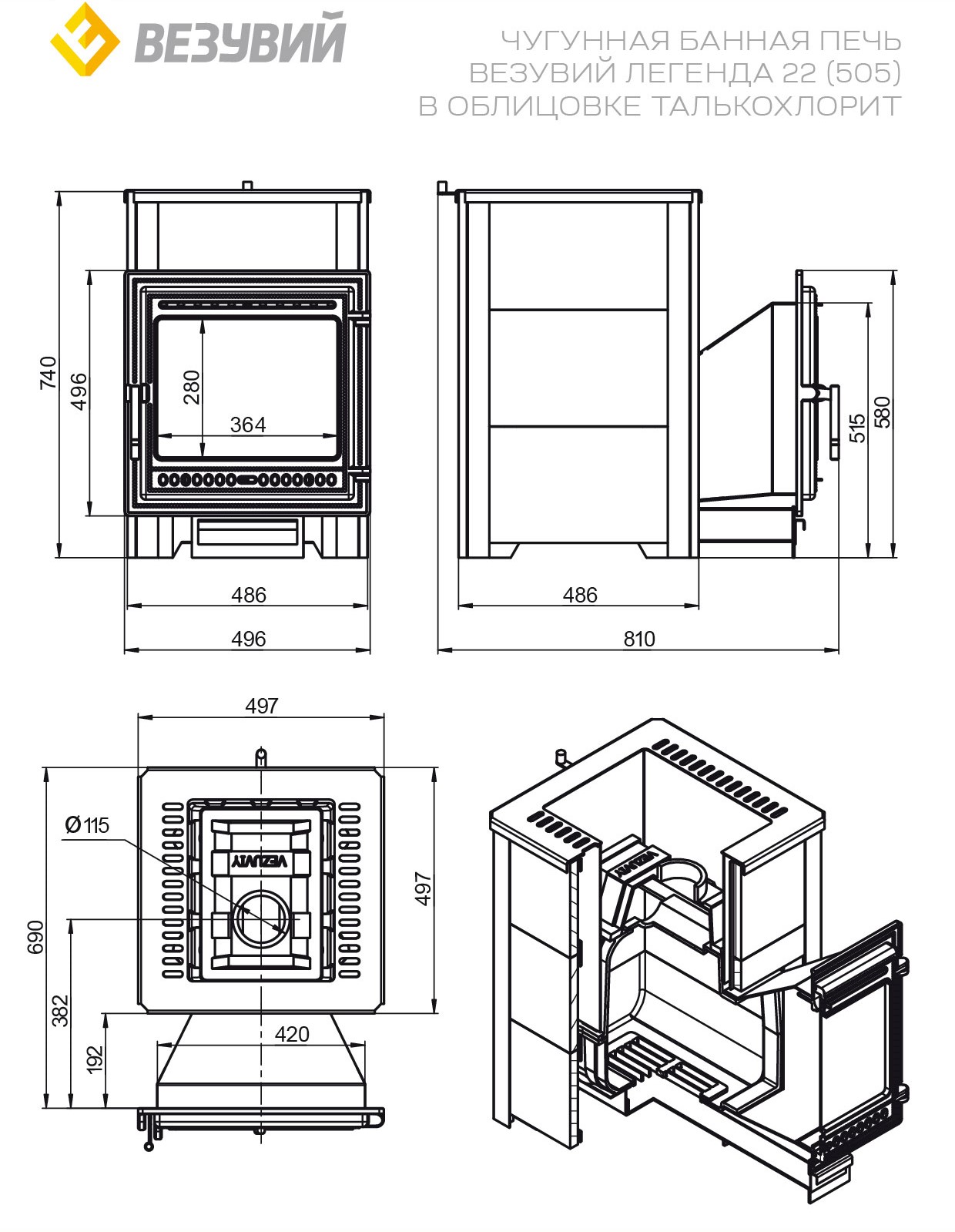 ВЕЗУВИЙ

ЧУГУННАЯ БАННАЯ ПЕЧЬ
ВЕЗУВИЙ ЛЕГЕНДА 22 (505)
В ОБЛИЦОВКЕ ТАЛЬКОХЛОРИТ

740
496
280
364
486
496

515
580
486
810

497
Ø115
VEZUVIY
497
690
382
192
420

VEZUVIY