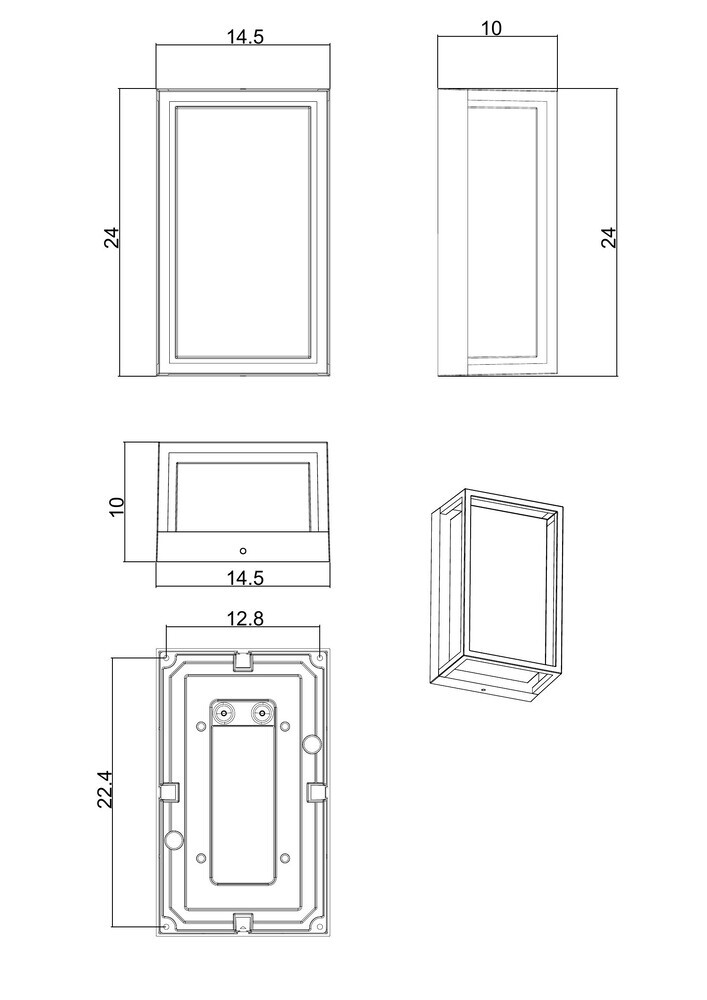 14.5
24
10
24
10
14.5
12.8
22.4