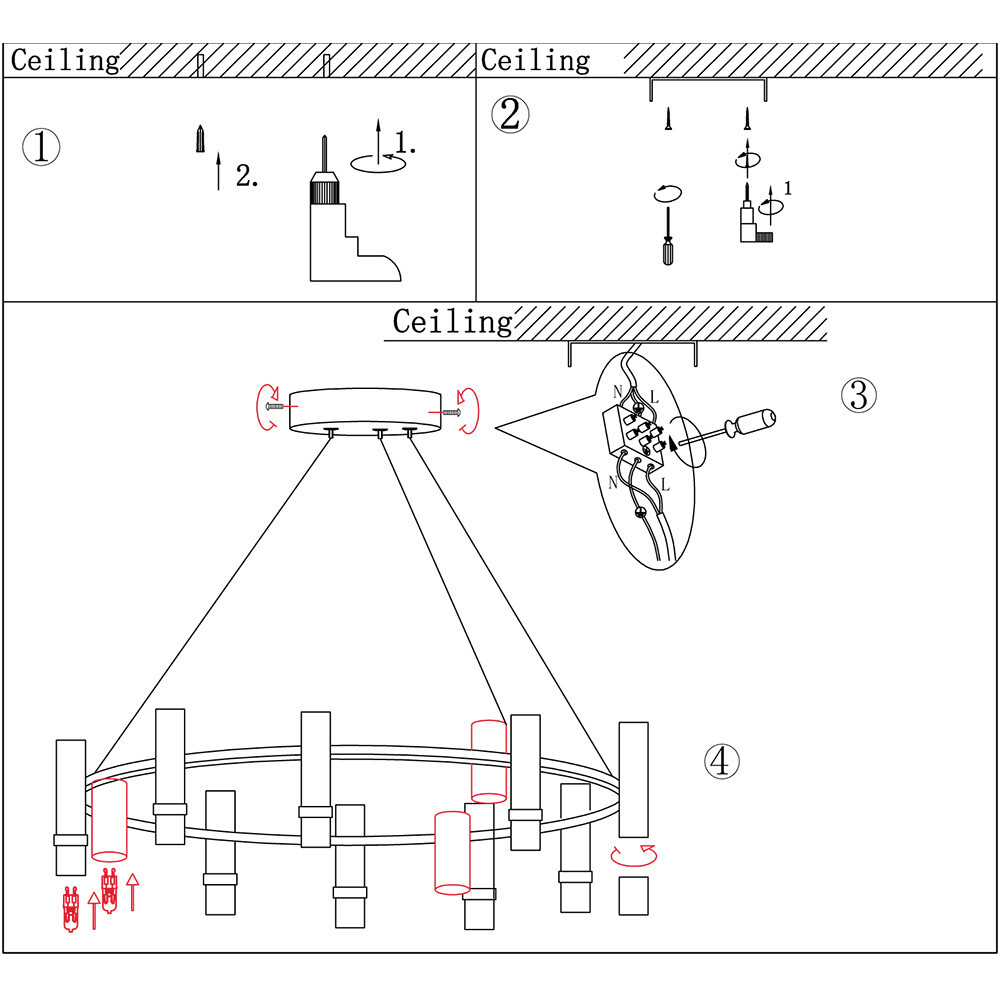 Ceiling

①

2.

1.

Ceiling

②

1

Ceiling

③

N

L

N

L

④