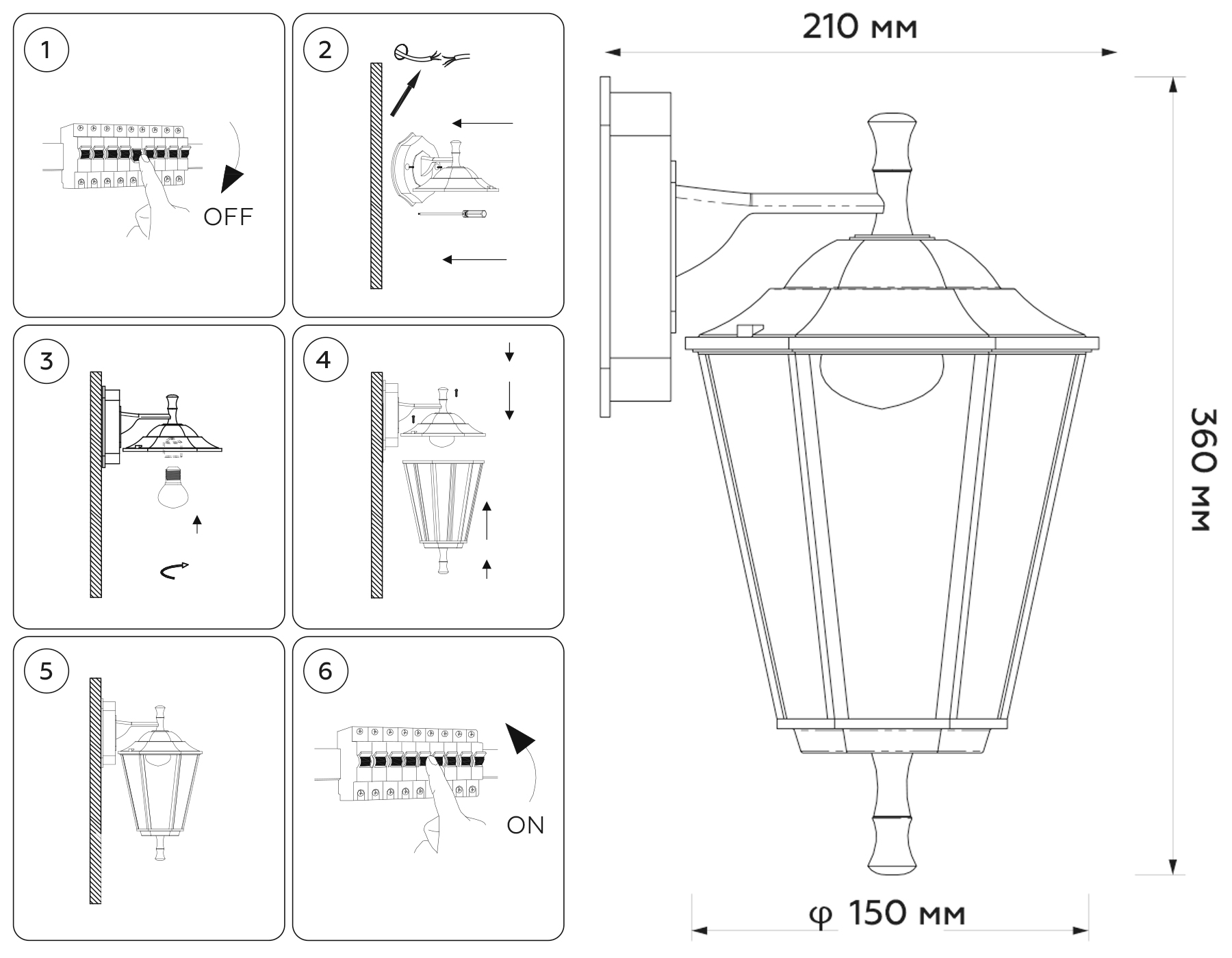 1

OFF

2

3

4

5

6

ON

210 мм

360 мм

φ 150 мм