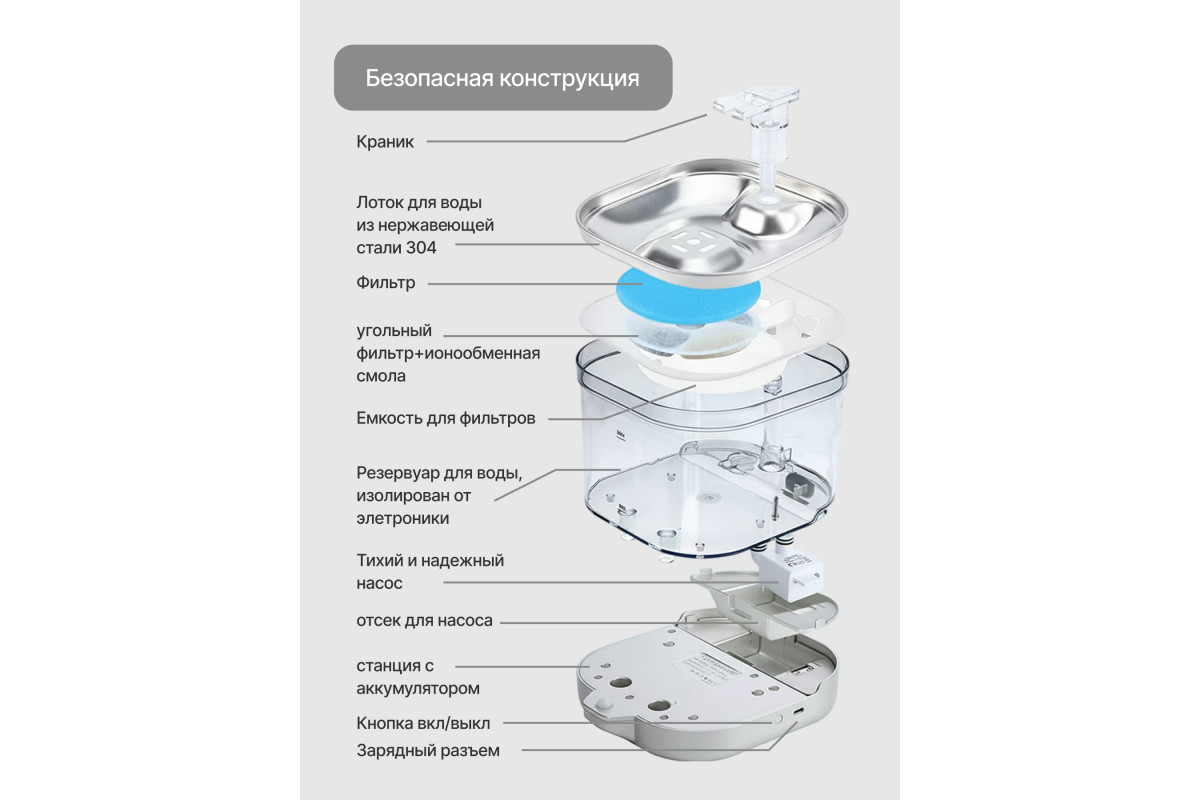 Безопасная конструкция

Краник

Лоток для воды из нержавеющей стали 304

Фильтр

угольный фильтр+ионообменная смола

Емкость для фильтров

Резервуар для воды, изолирован от элетроники

Тихий и надежный насос

отсек для насоса

станция с аккумулятором

Кнопка вкл/выкл

Зарядный разъем