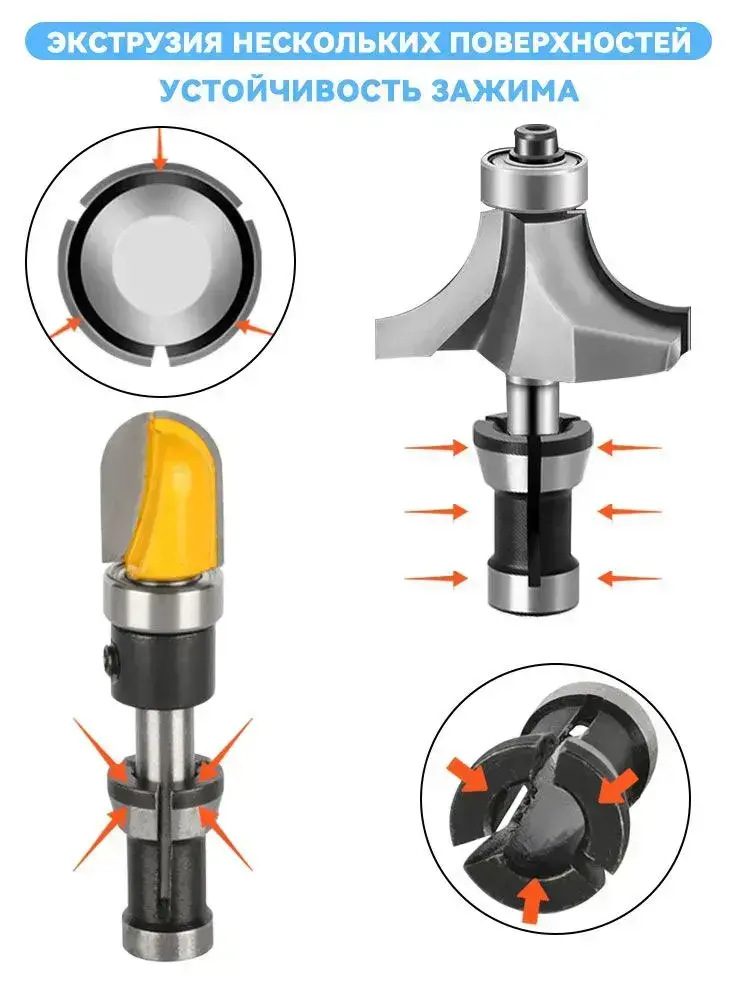 ЭКСТРУЗИЯ НЕСКОЛЬКИХ ПОВЕРХНОСТЕЙ
УСТОЙЧИВОСТЬ ЗАЖИМА