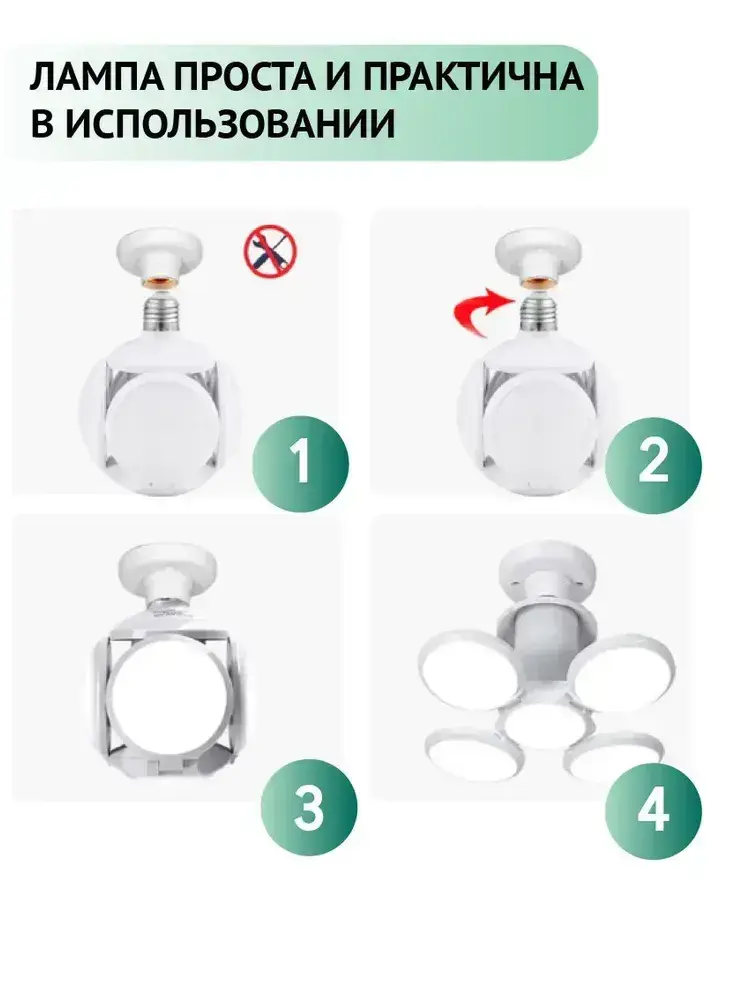 ЛАМПА ПРОСТА И ПРАКТИЧНА В ИСПОЛЬЗОВАНИИ

1

2

3

4