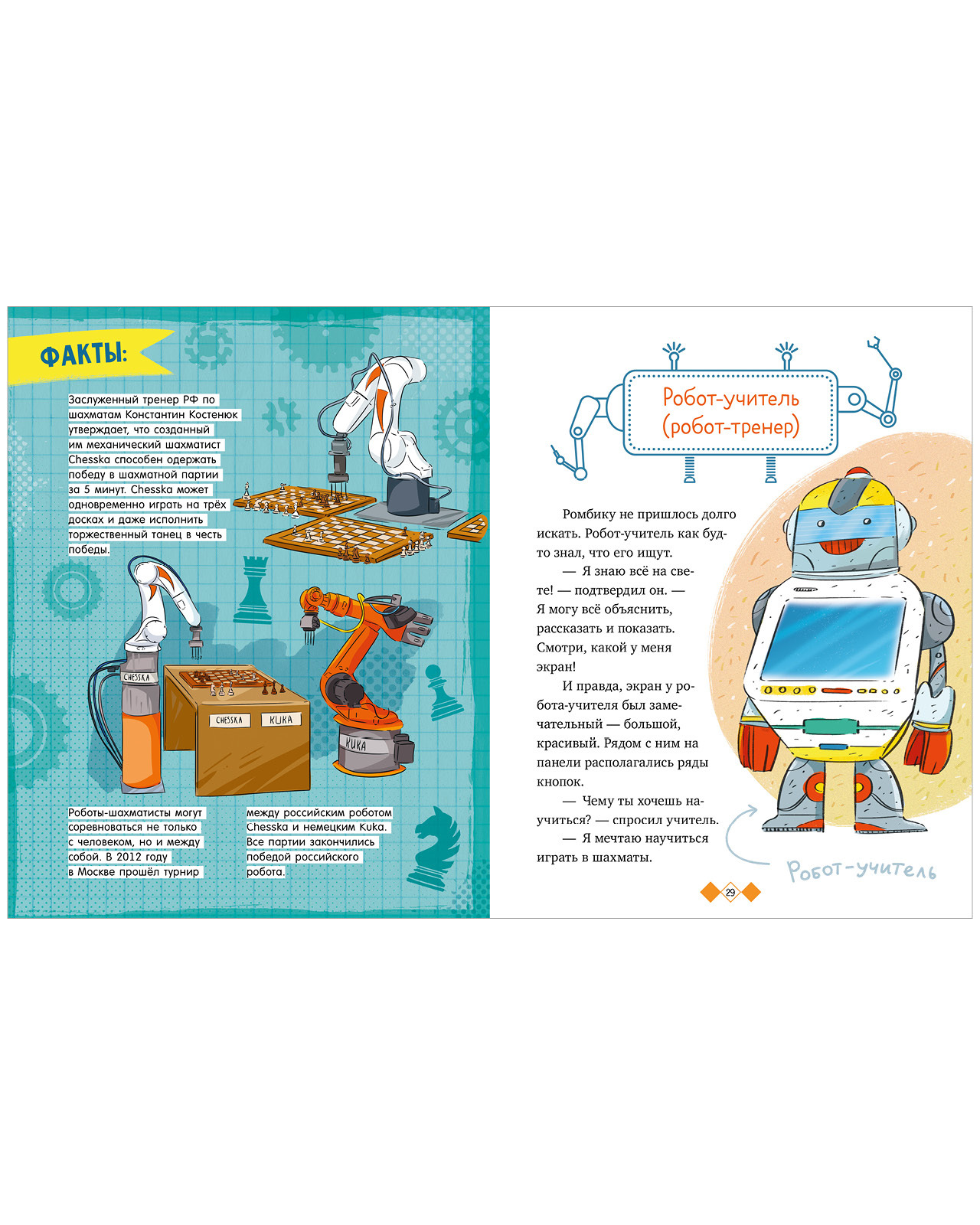 ФАКТЫ:

Заслуженный тренер РФ по шахматам Константин Костенюк утверждает, что созданный им механический шахматист Chesska способен одержать победу в шахматной партии за 5 минут. Chesska может одновременно играть на трёх досках и даже исполнить торжественный танец в честь победы.

CHESSKA

CHESSKA KUKA

KUKA

Роботы-шахматисты могут соревноваться не только с человеком, но и между собой. В 2012 году в Москве прошёл турнир между российским роботом Chesska и немецким Kuka. Все партии закончились победой российского робота.

Робот-учитель (робот-тренер)

Ромбику не пришлось долго искать. Робот-учитель как будто знал, что его ищут.

— Я знаю всё на свете! — подтвердил он. — Я могу всё объяснить, рассказать и показать. Смотри, какой у меня экран!

И правда, экран у робота-учителя был замечательный — большой, красивый. Рядом с ним на панели располагались ряды кнопок.

— Чему ты хочешь научиться? — спросил учитель.

— Я мечтаю научиться играть в шахматы.

Робот-учитель

29