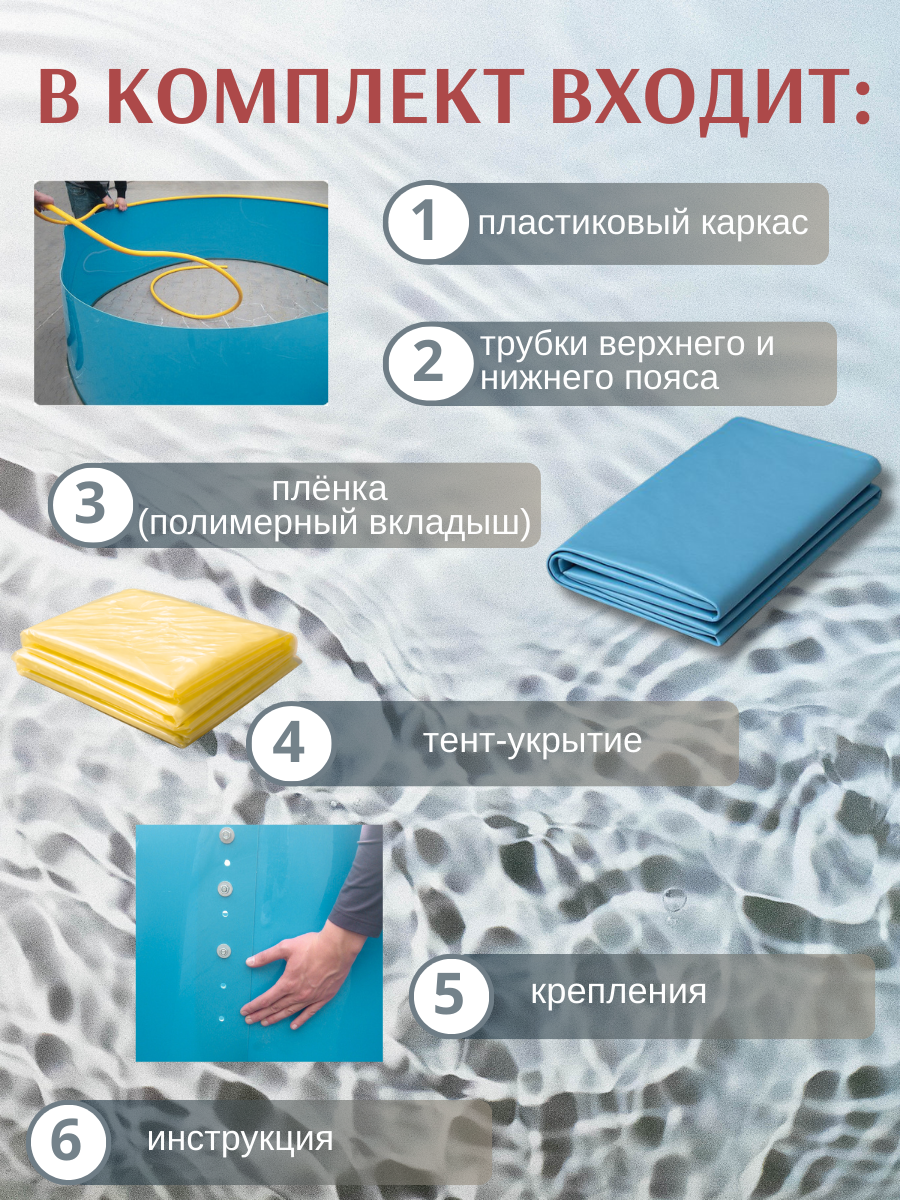 В КОМПЛЕКТ ВХОДИТ:

1 пластиковый каркас

2 трубки верхнего и нижнего пояса

3 плёнка (полимерный вкладыш)

4 тент-укрытие

5 крепления

6 инструкция