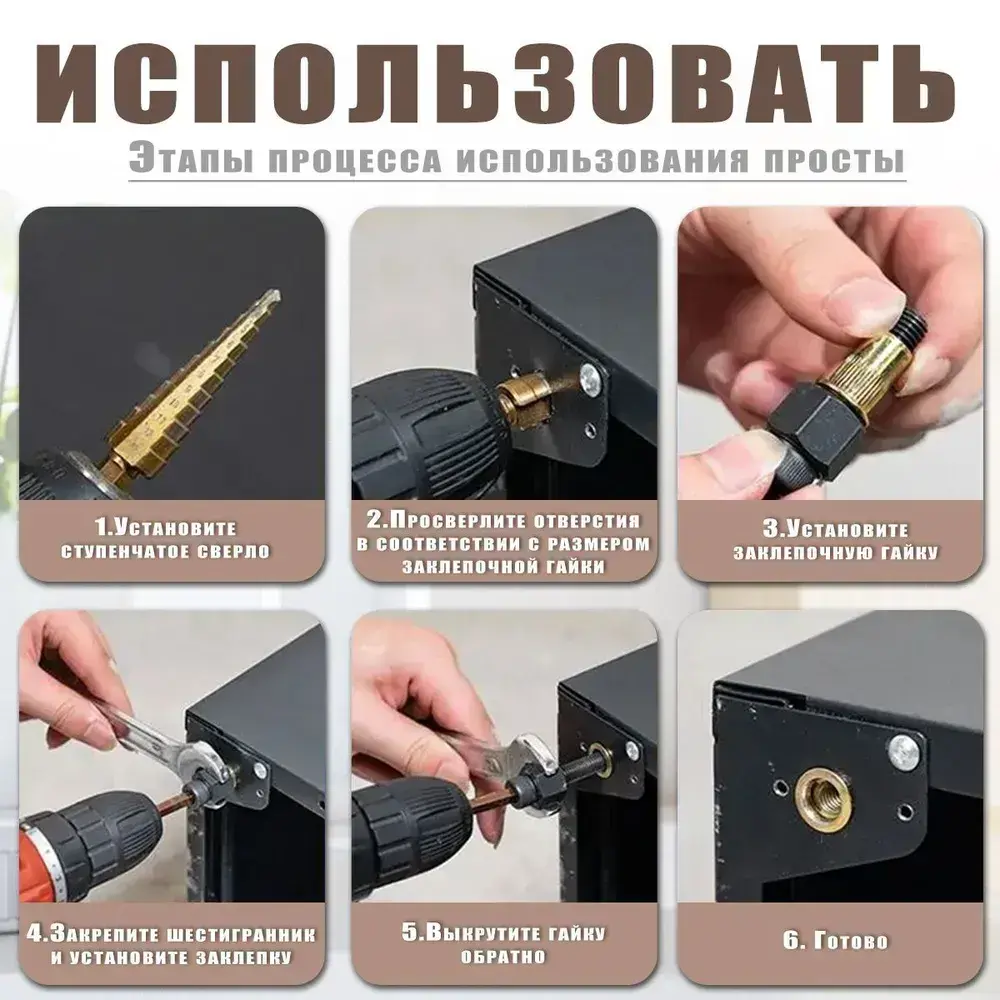 ИСПОЛЬЗОВАТЬ

Этапы процесса использования просты

1.Установите ступенчатое сверло

2.Просверлите отверстия в соответствии с размером заклепочной гайки

3.Установите заклепочную гайку

4.Закрепите шестигранник и установите заклепку

5.Выкрутите гайку обратно

6. Готово