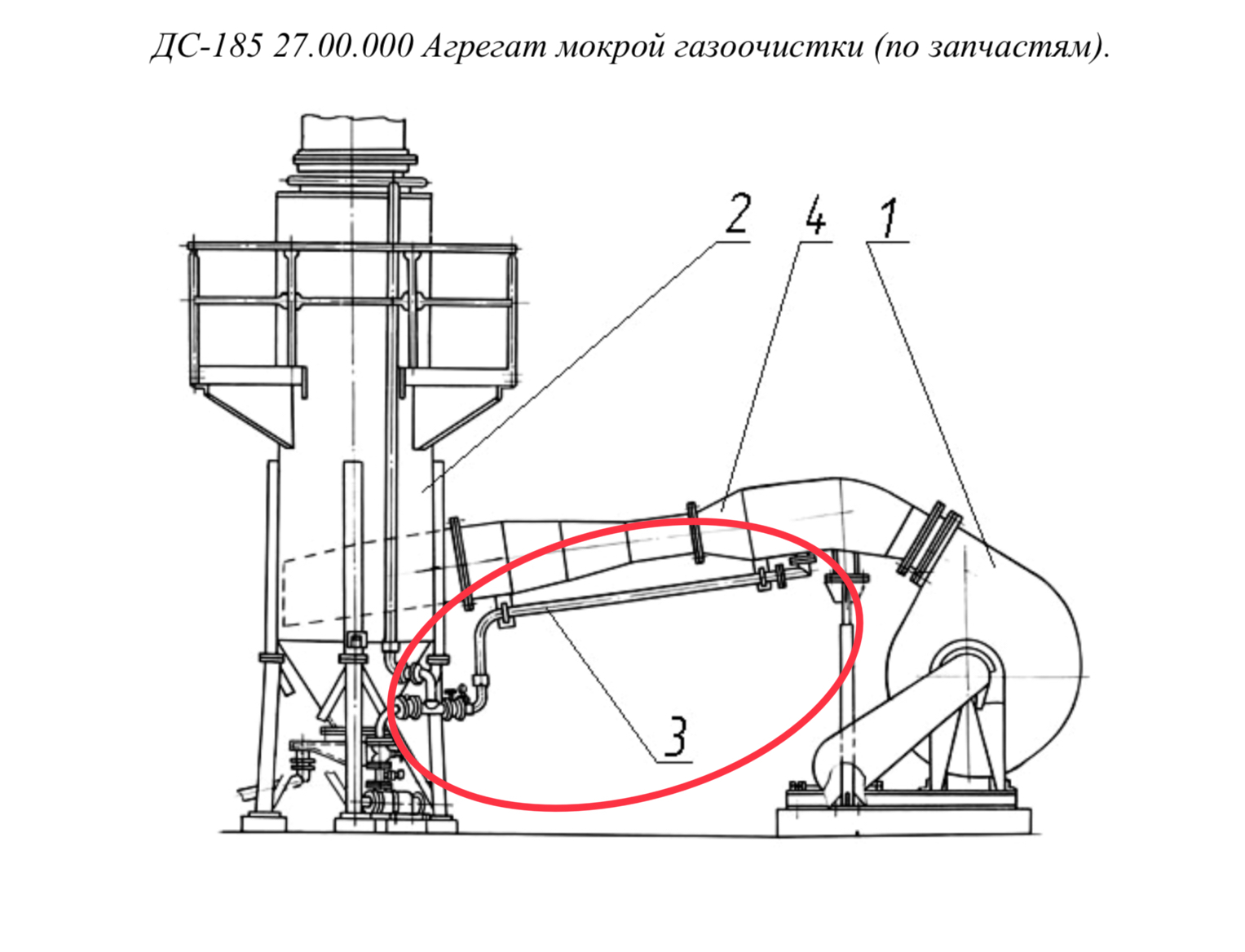 ДС-185 27.00.000 Агрегат мокрой газоочистки (по запчастям).

2
4
1
3