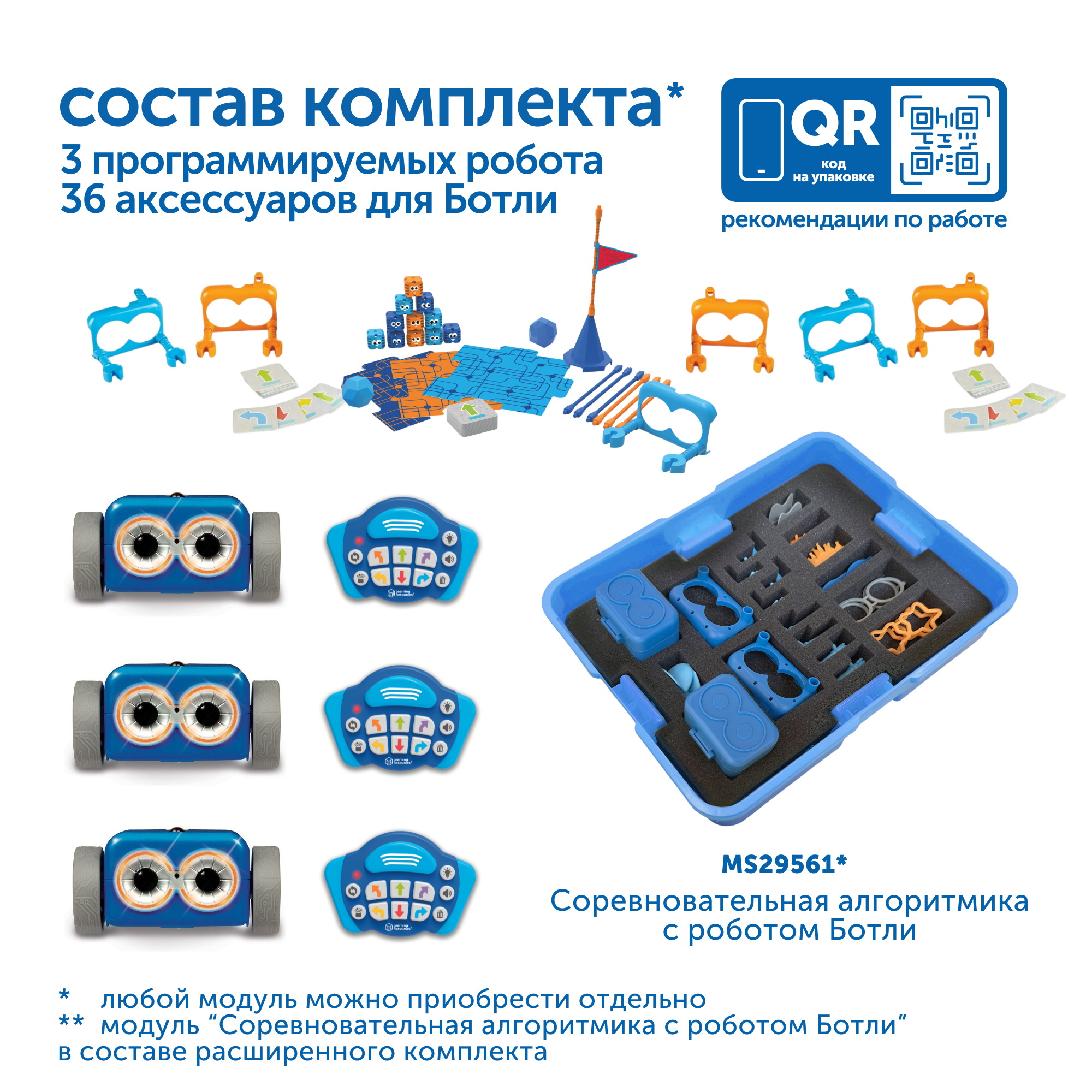 состав комплекта*
3 программируемых робота
36 аксессуаров для Ботли

QR
код
на упаковке
рекомендации по работе

Learning Resources

Learning Resources

Learning Resources

MS29561*
Соревновательная алгоритмика с роботом Ботли

* любой модуль можно приобрести отдельно
** модуль “Соревновательная алгоритмика с роботом Ботли” в составе расширенного комплекта