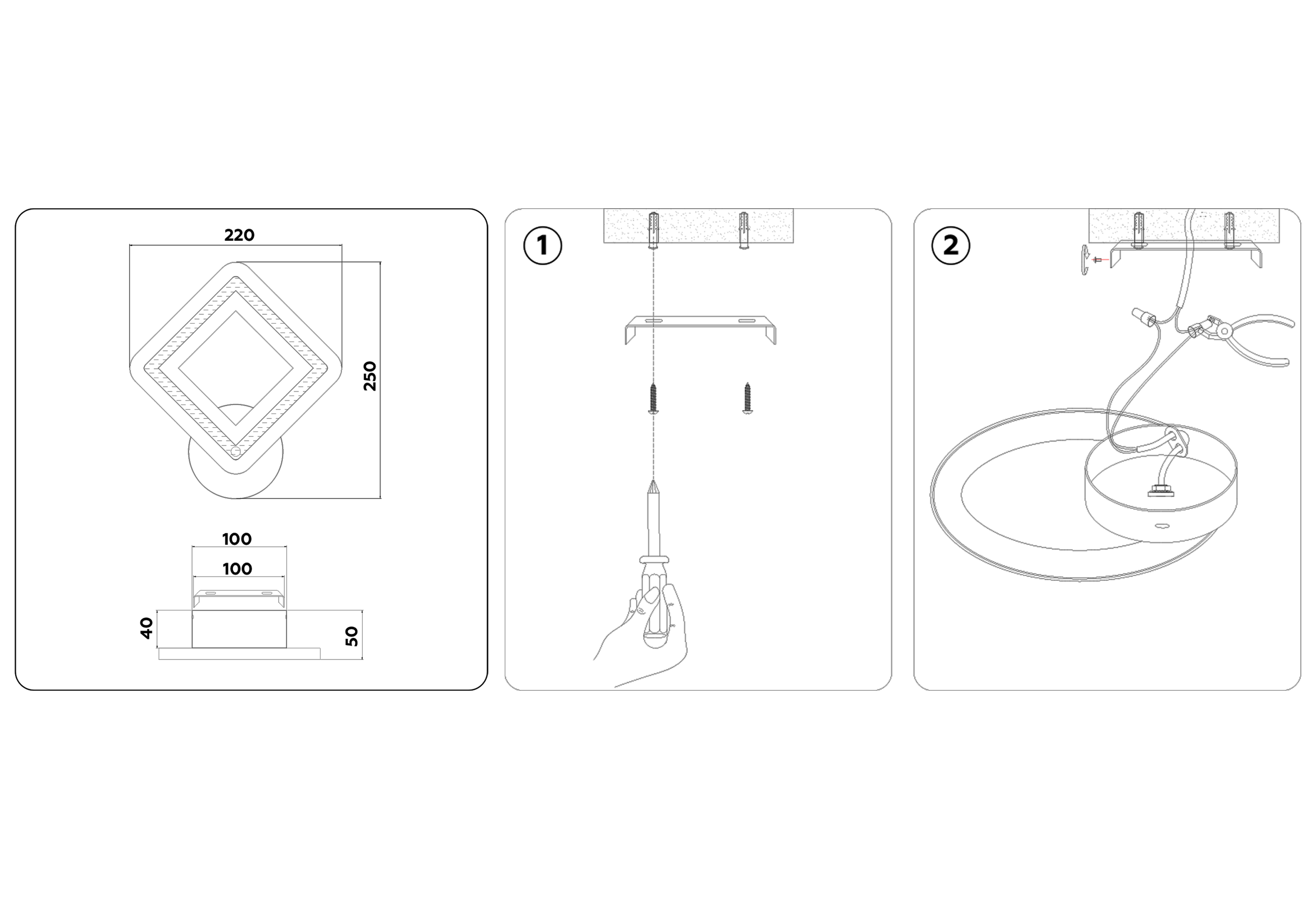 220

250

100

100

40

50

1

2