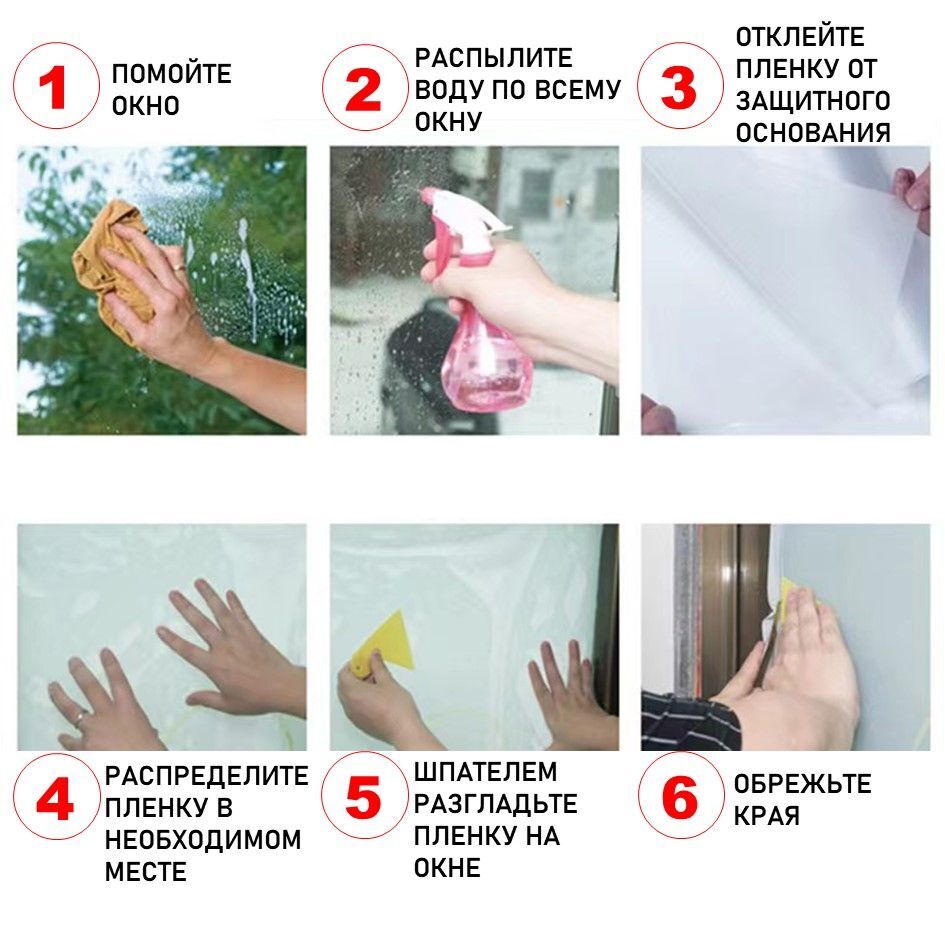 1 ПОМОЙТЕ ОКНО

2 РАСПЫЛИТЕ ВОДУ ПО ВСЕМУ ОКНУ

3 ОТКЛЕЙТЕ ПЛЕНКУ ОТ ЗАЩИТНОГО ОСНОВАНИЯ

4 РАСПРЕДЕЛИТЕ ПЛЕНКУ В НЕОБХОДИМОМ МЕСТЕ

5 ШПАТЕЛЕМ РАЗГЛАДЬТЕ ПЛЕНКУ НА ОКНЕ

6 ОБРЕЖЬТЕ КРАЯ