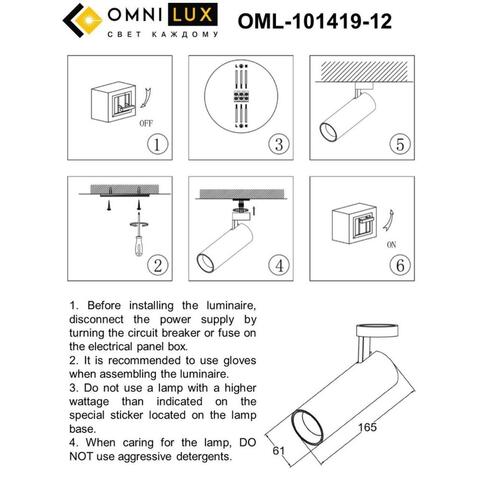 OMNI LUX
СВЕТ КАЖДОМУ
OML-101419-12

OFF
1
3
5
2
4
ON
6

1. Before installing the luminaire, disconnect the power supply by turning the circuit breaker or fuse on the electrical panel box.
2. It is recommended to use gloves when assembling the luminaire.
3. Do not use a lamp with a higher wattage than indicated on the special sticker located on the lamp base.
4. When caring for the lamp, DO NOT use aggressive detergents.

165
61