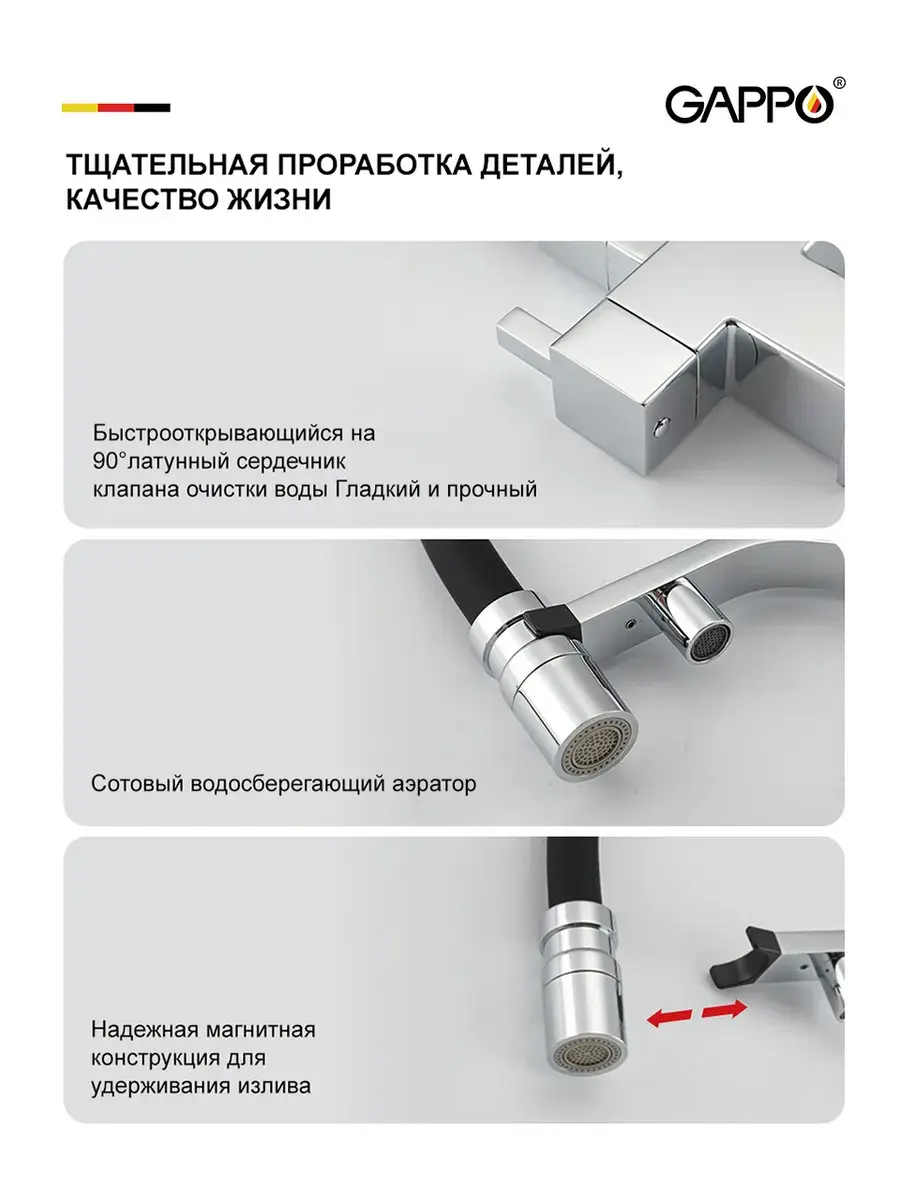 GAPPO®

ТЩАТЕЛЬНАЯ ПРОРАБОТКА ДЕТАЛЕЙ, КАЧЕСТВО ЖИЗНИ

Быстрооткрывающийся на 90°латунный сердечник клапана очистки воды Гладкий и прочный

Сотовый водосберегающий аэратор

Надежная магнитная конструкция для удерживания излива