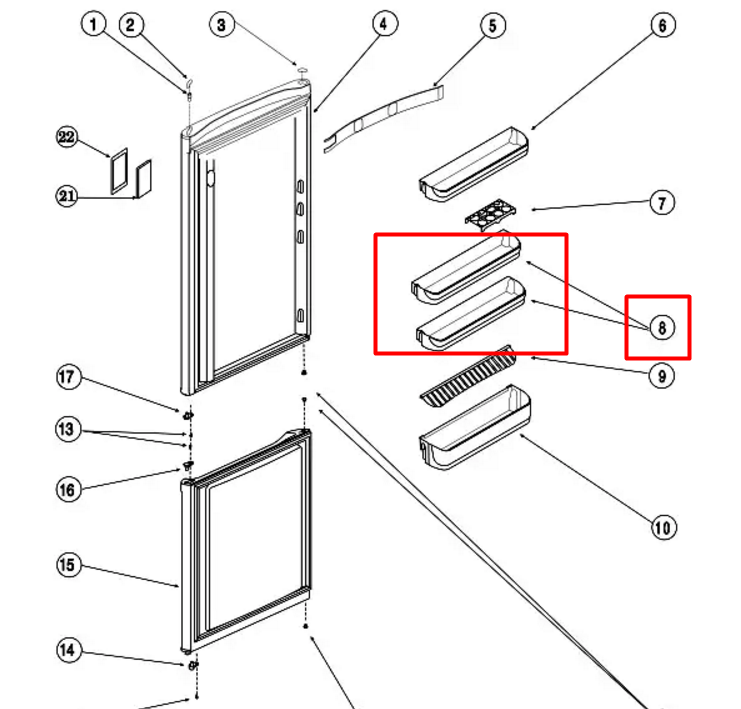 1
2
3
4
5
6
22
21
7
8
9
17
13
16
10
15
14