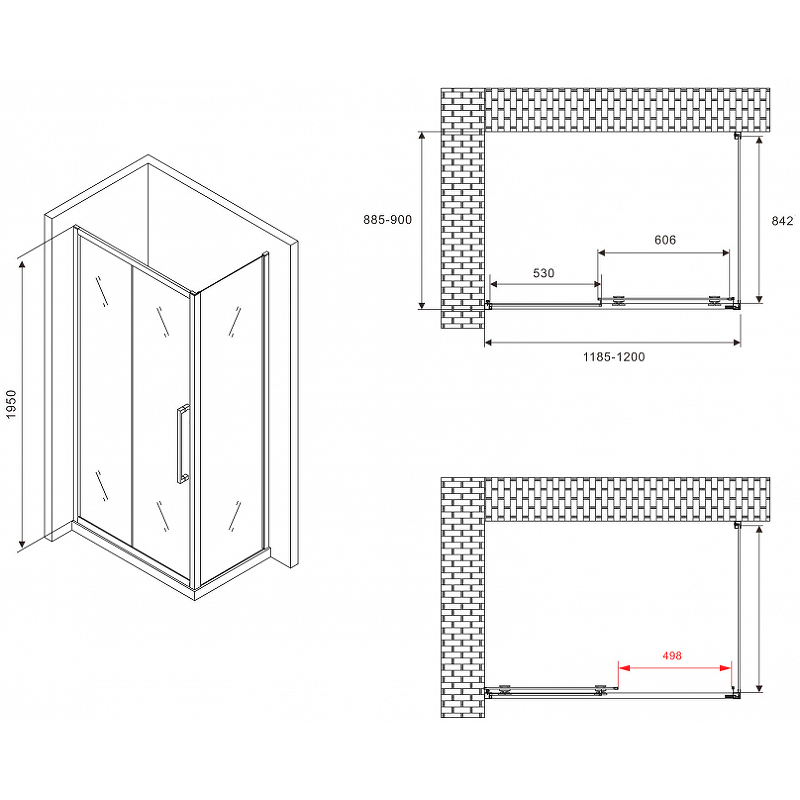 1950

885-900

842

606

530

1185-1200

498