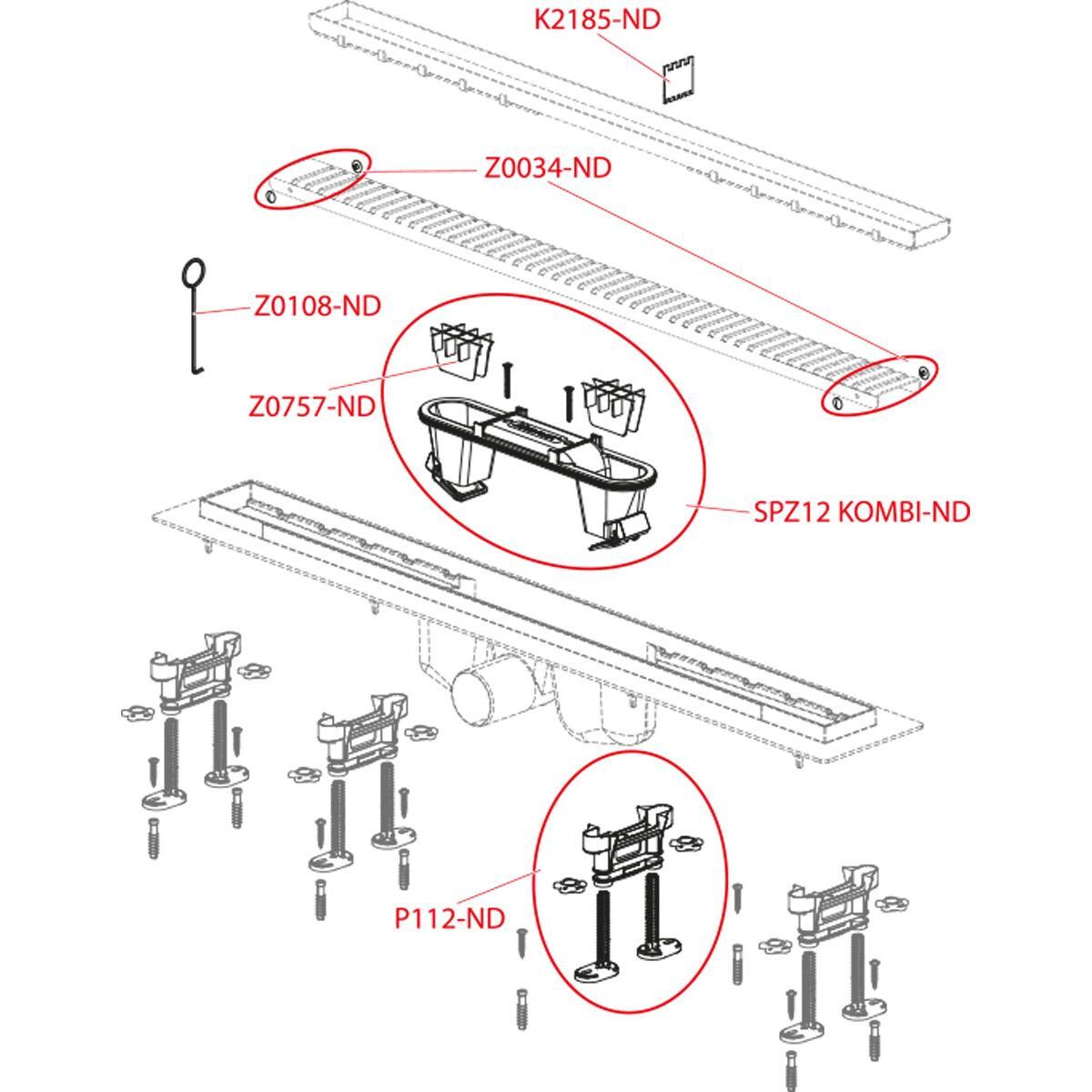 K2185-ND

Z0034-ND

Z0108-ND

Z0757-ND

SPZ12 KOMBI-ND

P112-ND