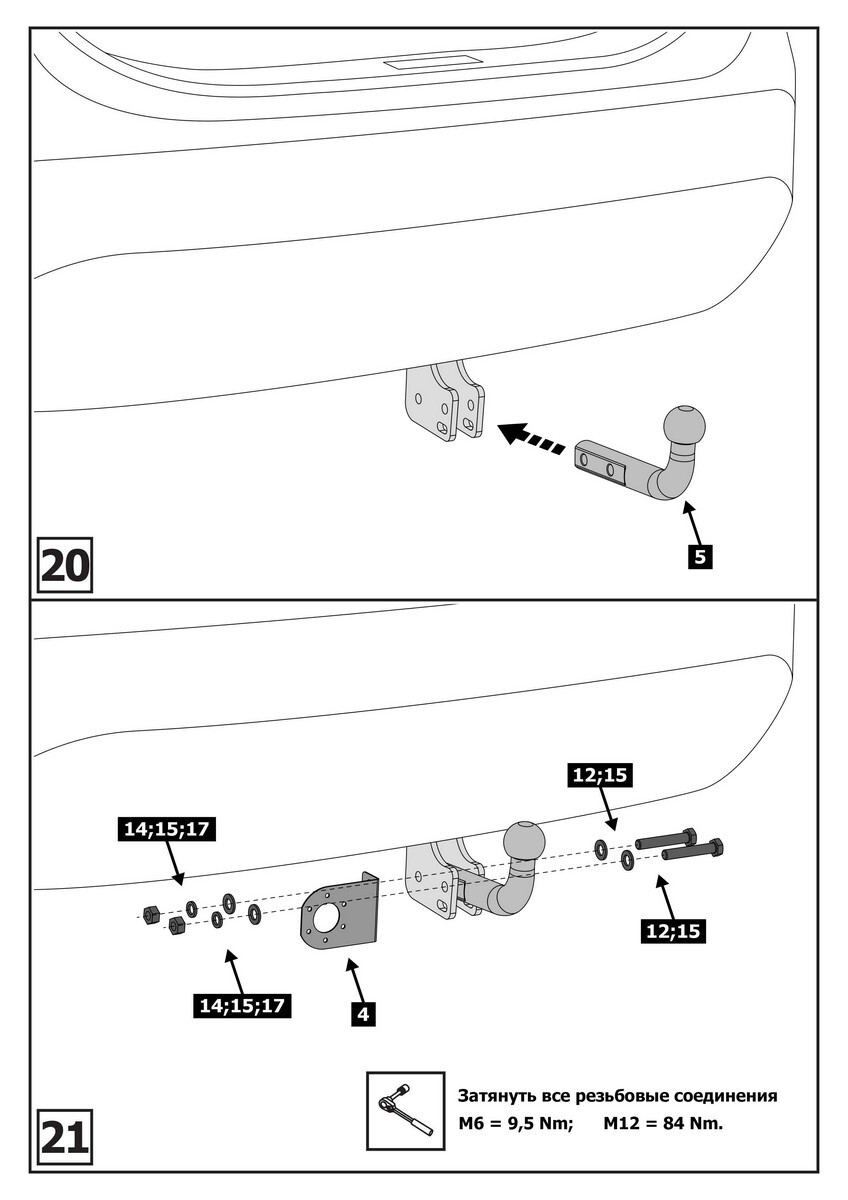 5

20

12;15

14;15;17

12;15

14;15;17

4

Затянуть все резьбовые соединения
M6 = 9,5 Nm;     M12 = 84 Nm.

21