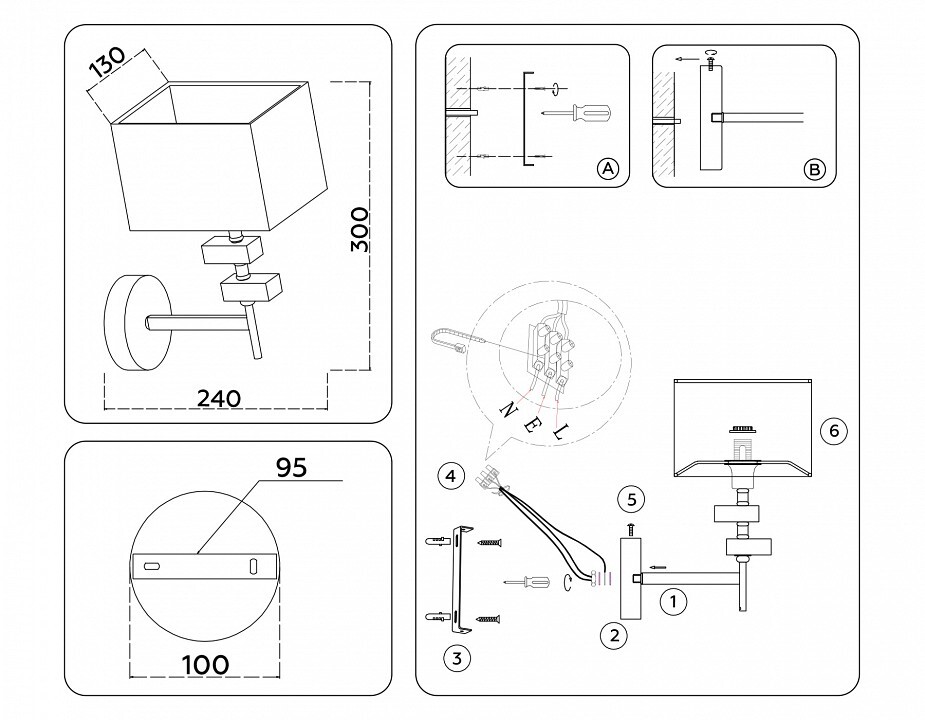 130
300
240
95
100
A
B
N E L
4
5
6
1
2
3