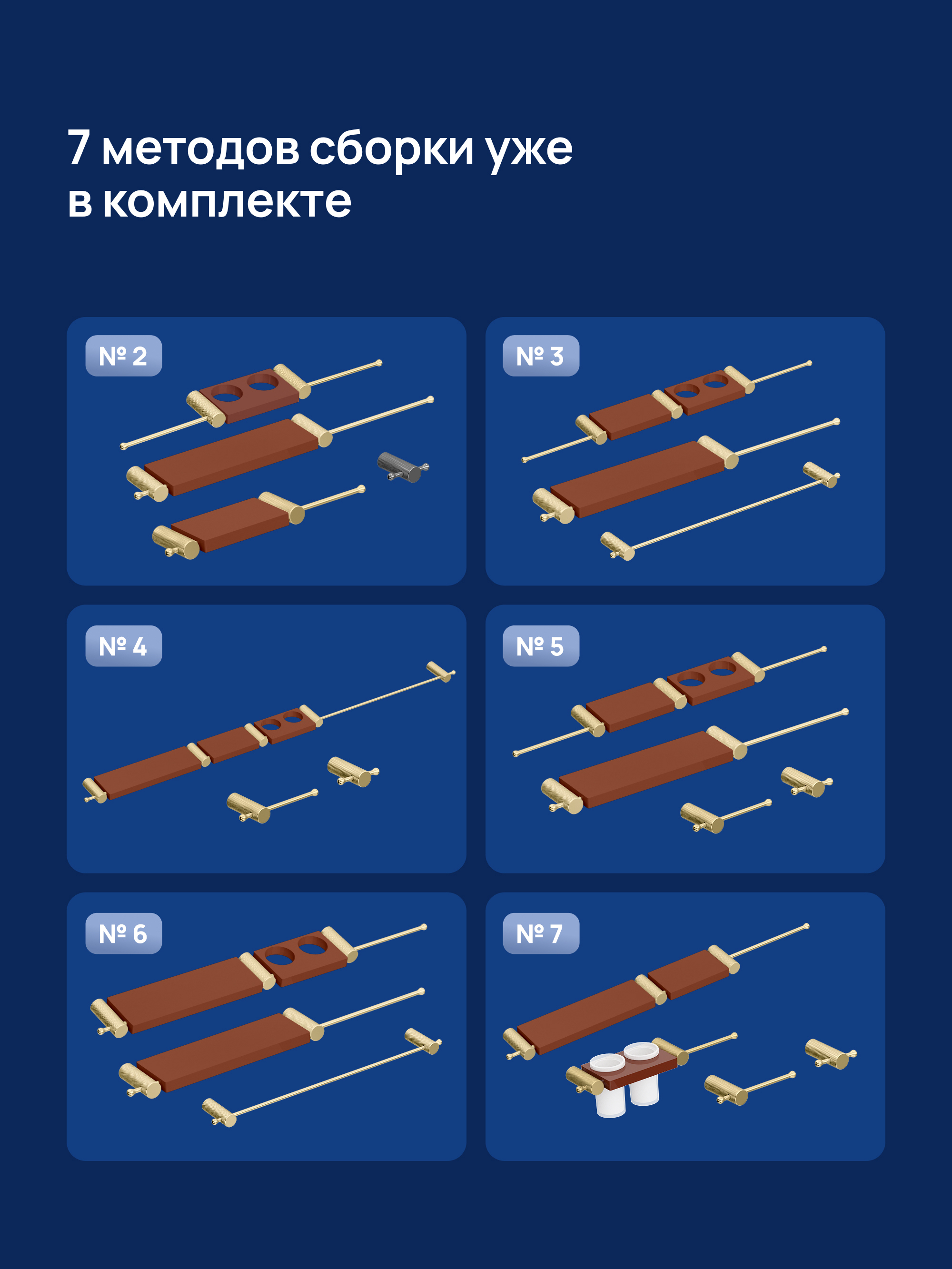 7 методов сборки уже в комплекте

№ 2

№ 3

№ 4

№ 5

№ 6

№ 7