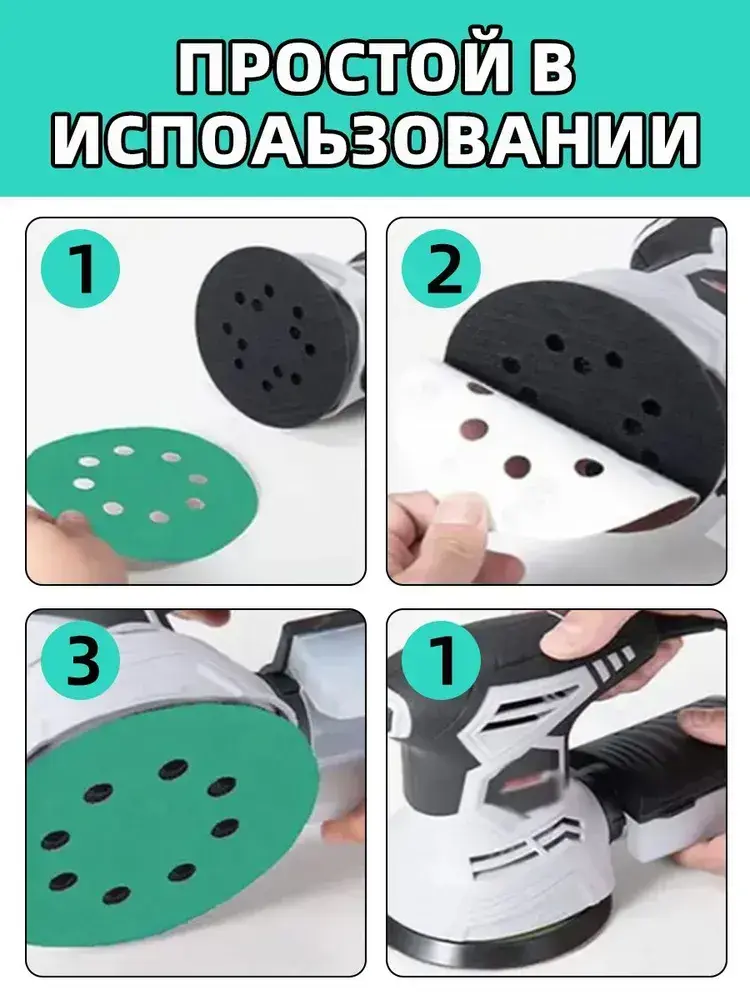 ПРОСТОЙ В ИСПОАЬЗОВАНИИ

1

2

3

1