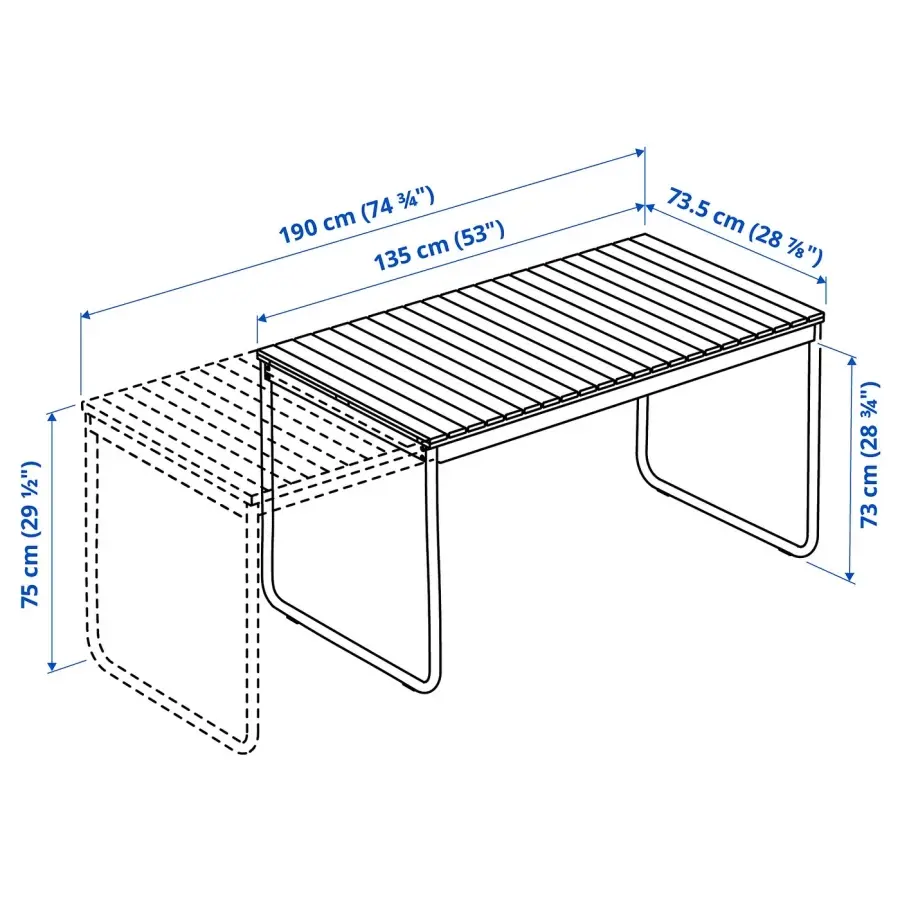 190 cm (74 ¾")
135 cm (53")
73.5 cm (28 ⅞")
73 cm (28 ¾")
75 cm (29 ½")