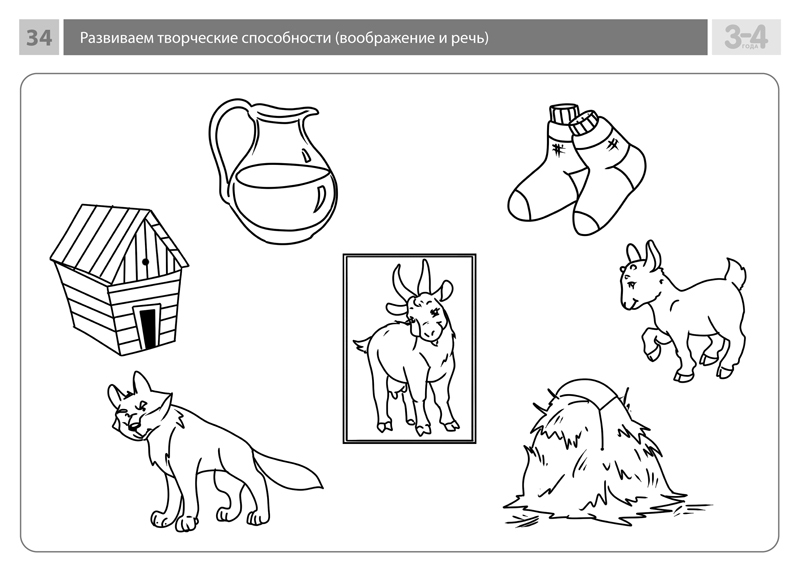 34

Развиваем творческие способности (воображение и речь)

3-4 года