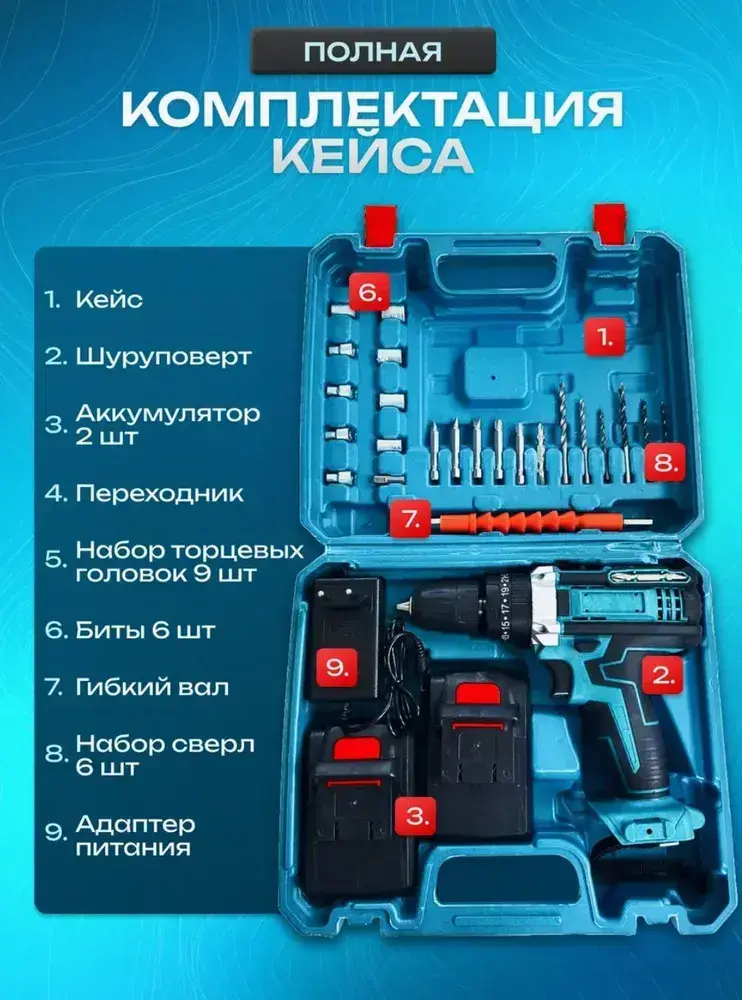 ПОЛНАЯ
КОМПЛЕКТАЦИЯ КЕЙСА

1. Кейс
2. Шуруповерт
3. Аккумулятор 2 шт
4. Переходник
5. Набор торцевых головок 9 шт
6. Биты 6 шт
7. Гибкий вал
8. Набор сверл 6 шт
9. Адаптер питания

6.
1.
8.
7.
9.
2.
3.