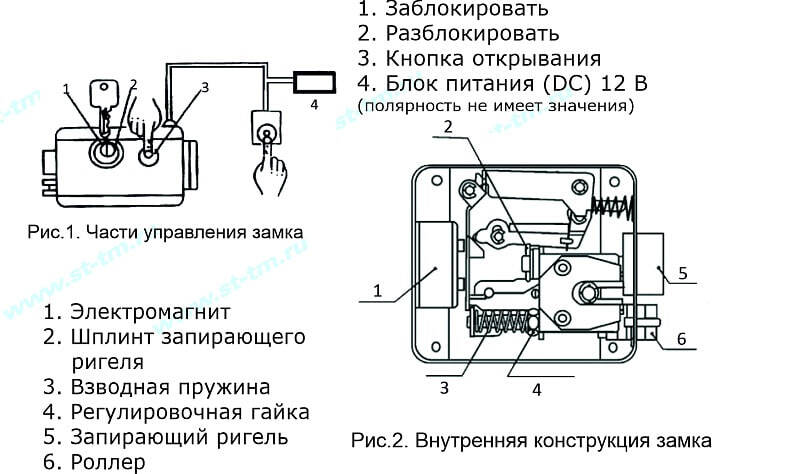 1. Заблокировать
2. Разблокировать
3. Кнопка открывания
4. Блок питания (DC) 12 В
(полярность не имеет значения)

1
2
3
4

Рис.1. Части управления замка

www.st-tm.ru

1. Электромагнит
2. Шплинт запирающего ригеля
3. Взводная пружина
4. Регулировочная гайка
5. Запирающий ригель
6. Роллер

2
1
5
6
3
4

Рис.2. Внутренняя конструкция замка