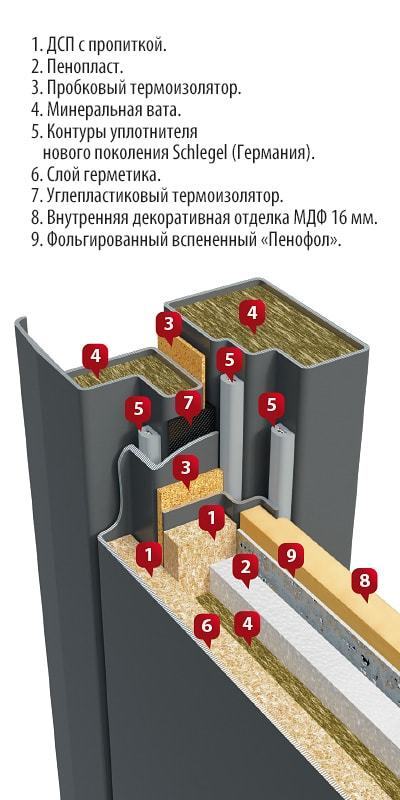 1. ДСП с пропиткой.
2. Пенопласт.
3. Пробковый термоизолятор.
4. Минеральная вата.
5. Контуры уплотнителя нового поколения Schlegel (Германия).
6. Слой герметика.
7. Углепластиковый термоизолятор.
8. Внутренняя декоративная отделка МДФ 16 мм.
9. Фольгированный вспененный «Пенофол».

3
4
4
5
5
7
5
3
1
1
2
9
8
6
4