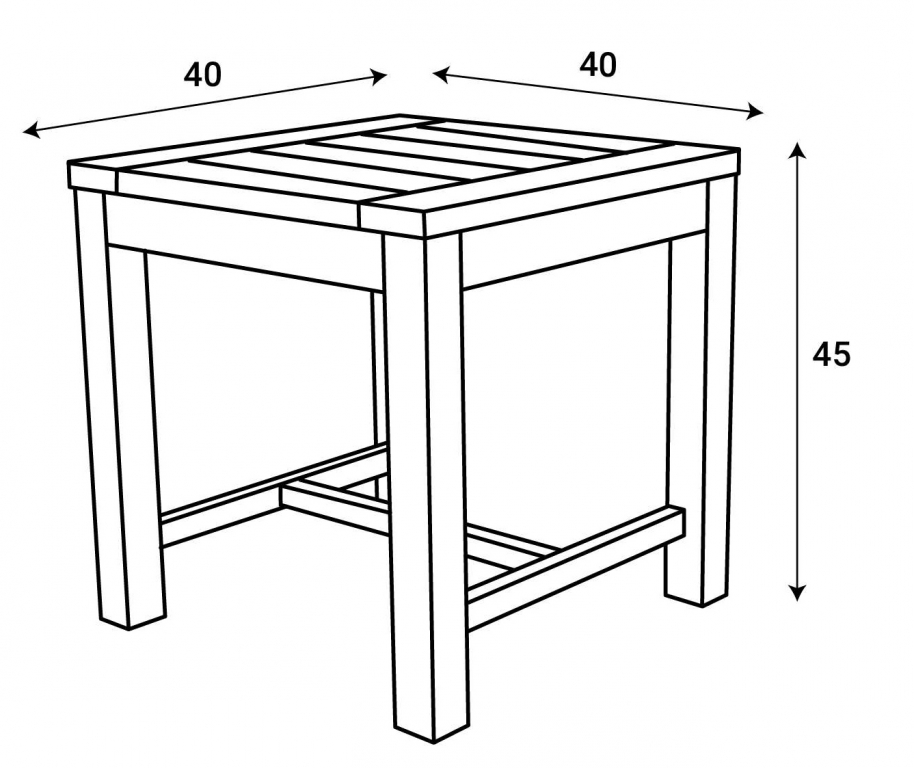 40
40
45