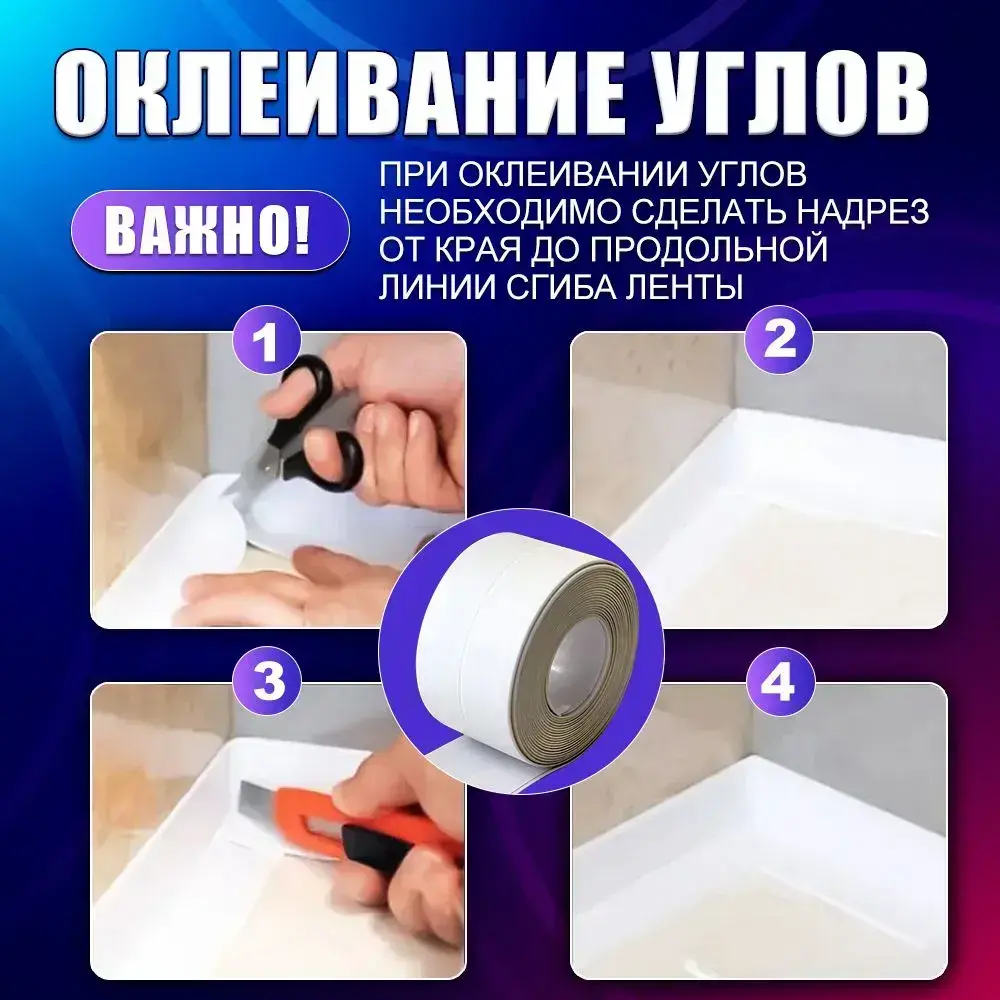 ОКЛЕИВАНИЕ УГЛОВ

ВАЖНО!

ПРИ ОКЛЕИВАНИИ УГЛОВ НЕОБХОДИМО СДЕЛАТЬ НАДРЕЗ ОТ КРАЯ ДО ПРОДОЛЬНОЙ ЛИНИИ СГИБА ЛЕНТЫ

1

2

3

4