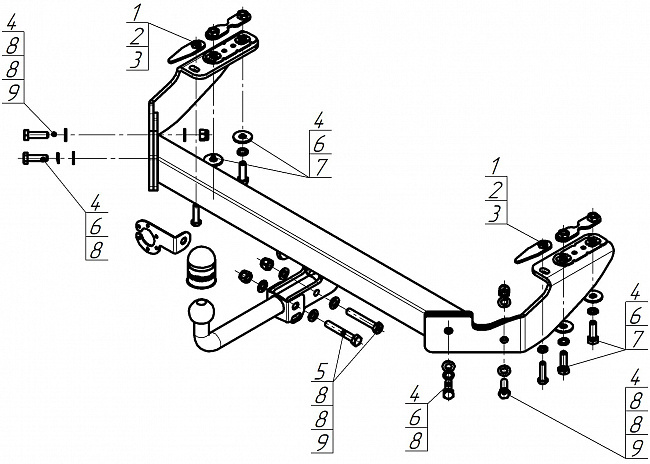 4
8
8
9

1
2
3

4
6
7

4
6
8

1
2
3

4
6
7

5
8
8
9

4
6
8

4
8
8
9