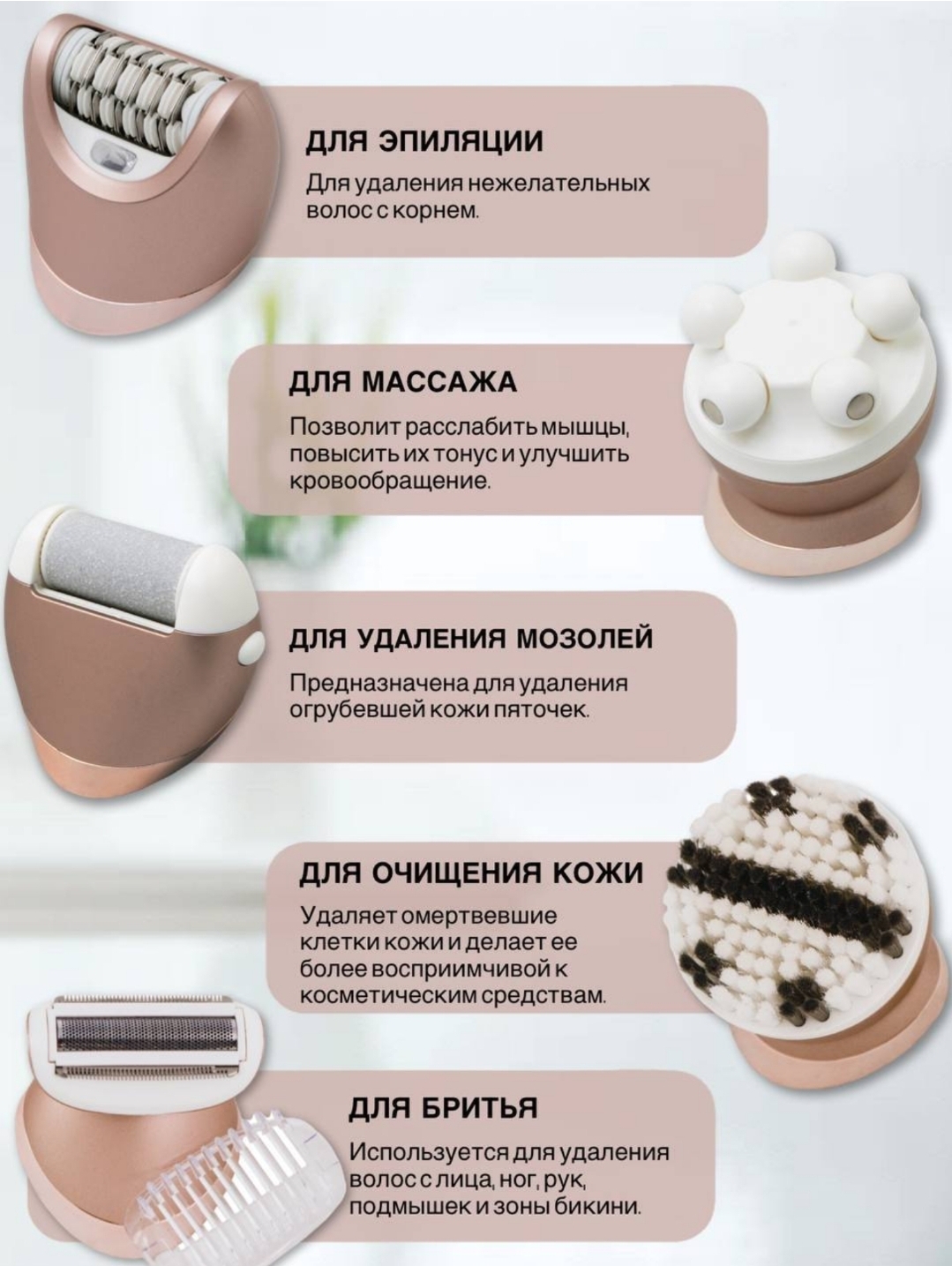 ДЛЯ ЭПИЛЯЦИИ

Для удаления нежелательных волос с корнем.

ДЛЯ МАССАЖА

Позволит расслабить мышцы, повысить их тонус и улучшить кровообращение.

ДЛЯ УДАЛЕНИЯ МОЗОЛЕЙ

Предназначена для удаления огрубевшей кожи пяточек.

ДЛЯ ОЧИЩЕНИЯ КОЖИ

Удаляет омертвевшие клетки кожи и делает ее более восприимчивой к косметическим средствам.

ДЛЯ БРИТЬЯ

Используется для удаления волос с лица, ног, рук, подмышек и зоны бикини.