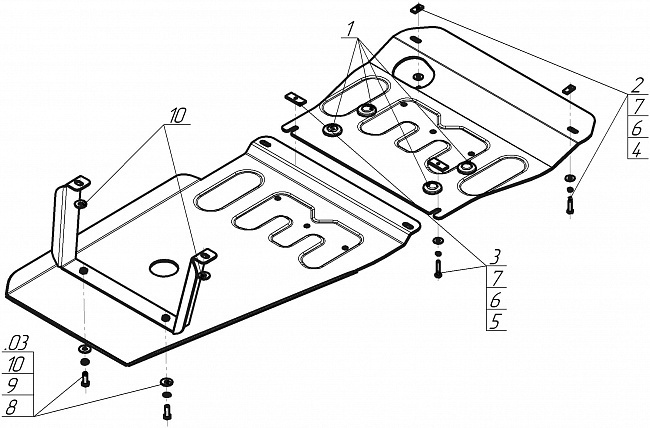 1

10

2
7
6
4

3
7
6
5

.03
10
9
8