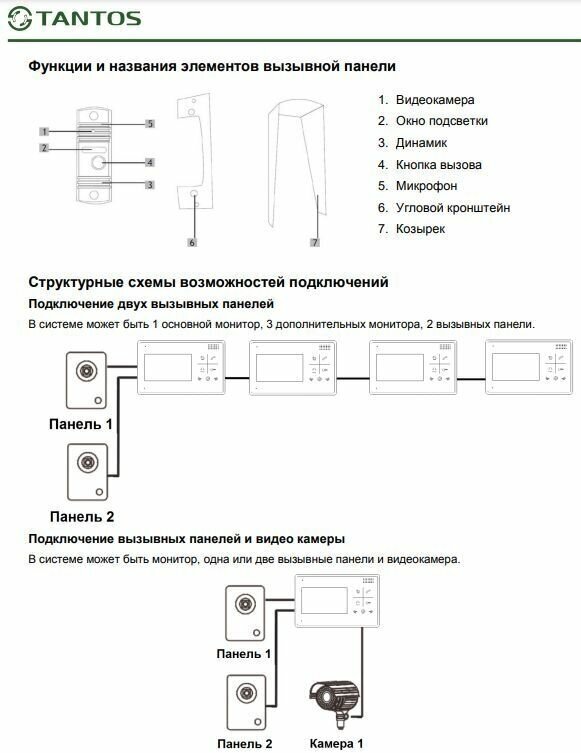 TANTOS

Функции и названия элементов вызывной панели

1 2 5 4 3 6 7

1. Видеокамера
2. Окно подсветки
3. Динамик
4. Кнопка вызова
5. Микрофон
6. Угловой кронштейн
7. Козырек

Структурные схемы возможностей подключений

Подключение двух вызывных панелей

В системе может быть 1 основной монитор, 3 дополнительных монитора, 2 вызывных панели.

Панель 1

Панель 2

Подключение вызывных панелей и видео камеры

В системе может быть монитор, одна или две вызывные панели и видеокамера.

Панель 1

Панель 2

Камера 1