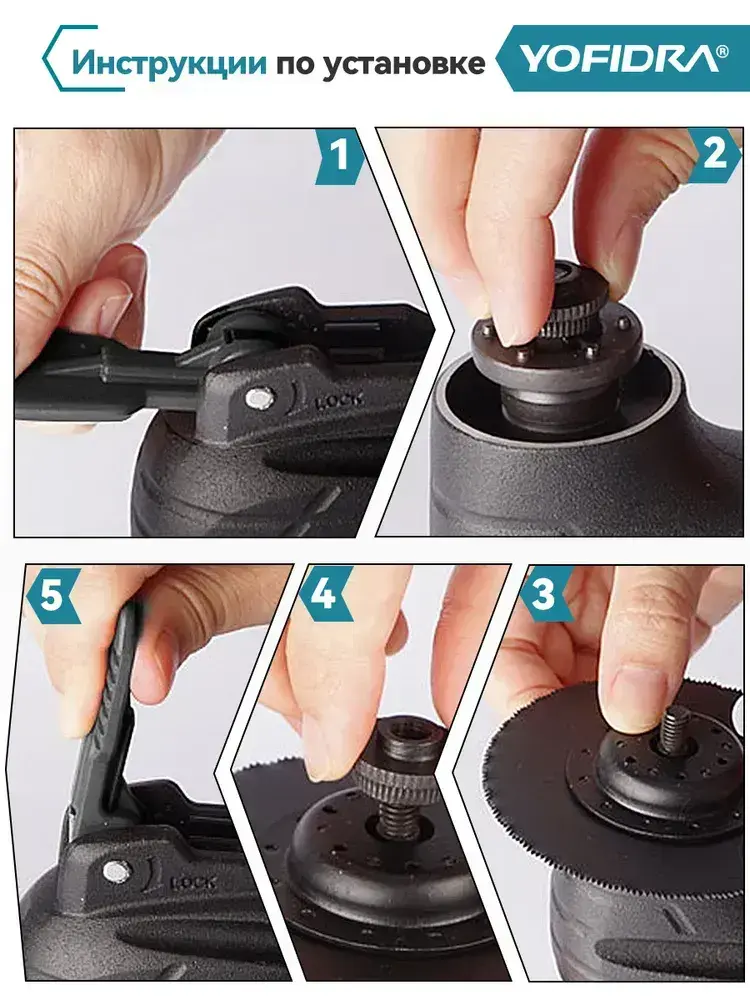 Инструкции по установке
YOFIDRA®

1
LOCK

2

5
LOCK

4

3