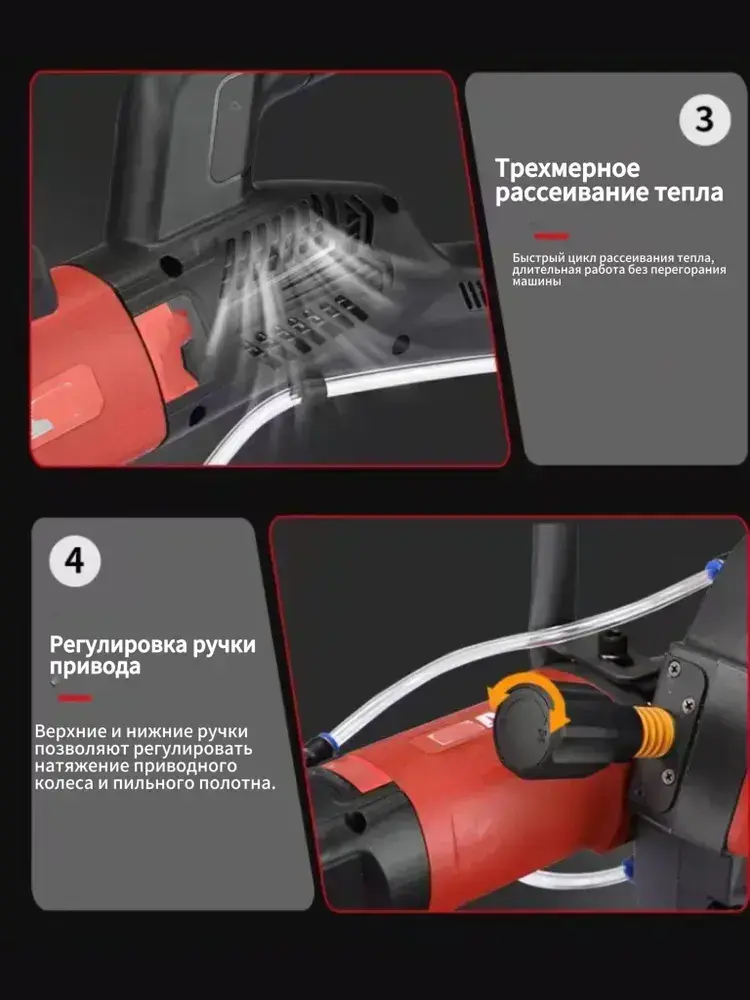 3

Трехмерное рассеивание тепла

Быстрый цикл рассеивания тепла, длительная работа без перегорания машины

4

Регулировка ручки привода

Верхние и нижние ручки позволяют регулировать натяжение приводного колеса и пильного полотна.