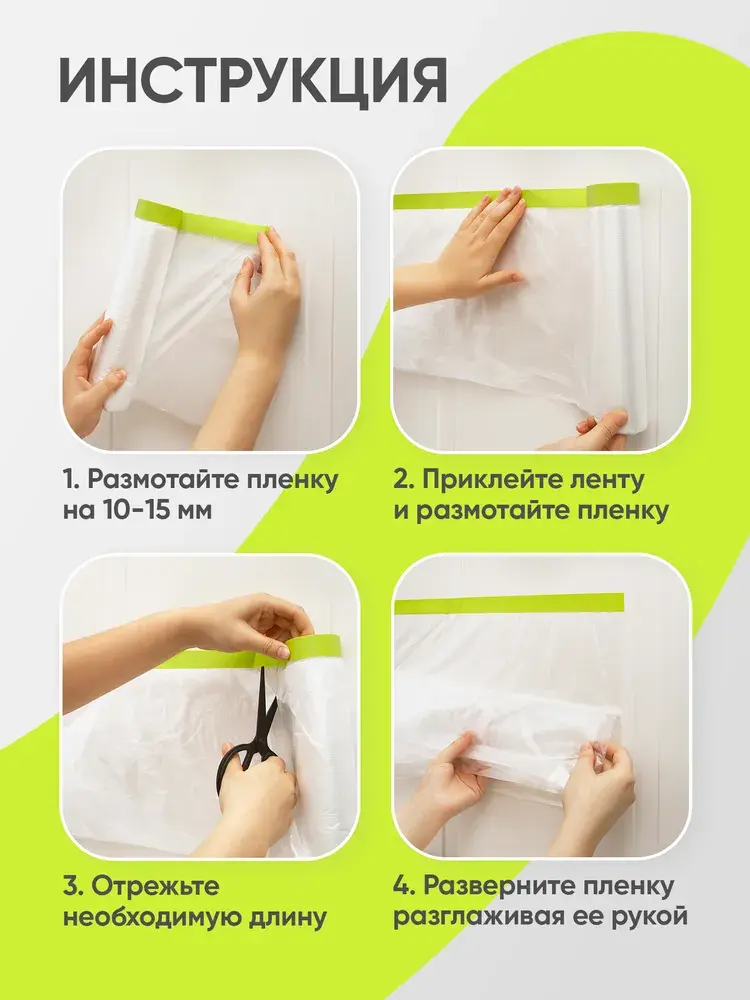 ИНСТРУКЦИЯ

1. Размотайте пленку на 10-15 мм

2. Приклейте ленту и размотайте пленку

3. Отрежьте необходимую длину

4. Разверните пленку разглаживая ее рукой