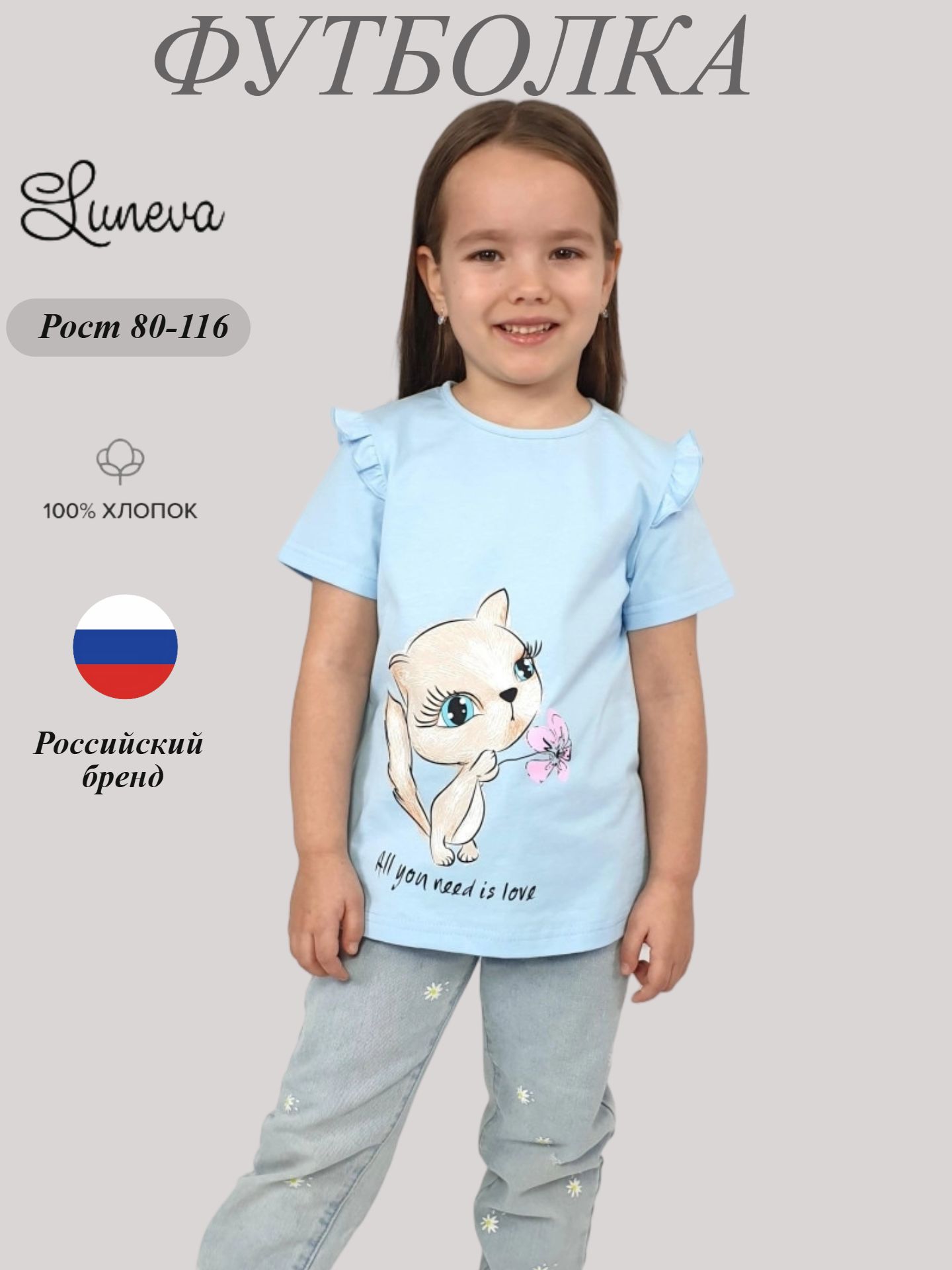 ФУТБОЛКА

Luneva

Рост 80-116

100% ХЛОПОК

Российский бренд

All you need is love