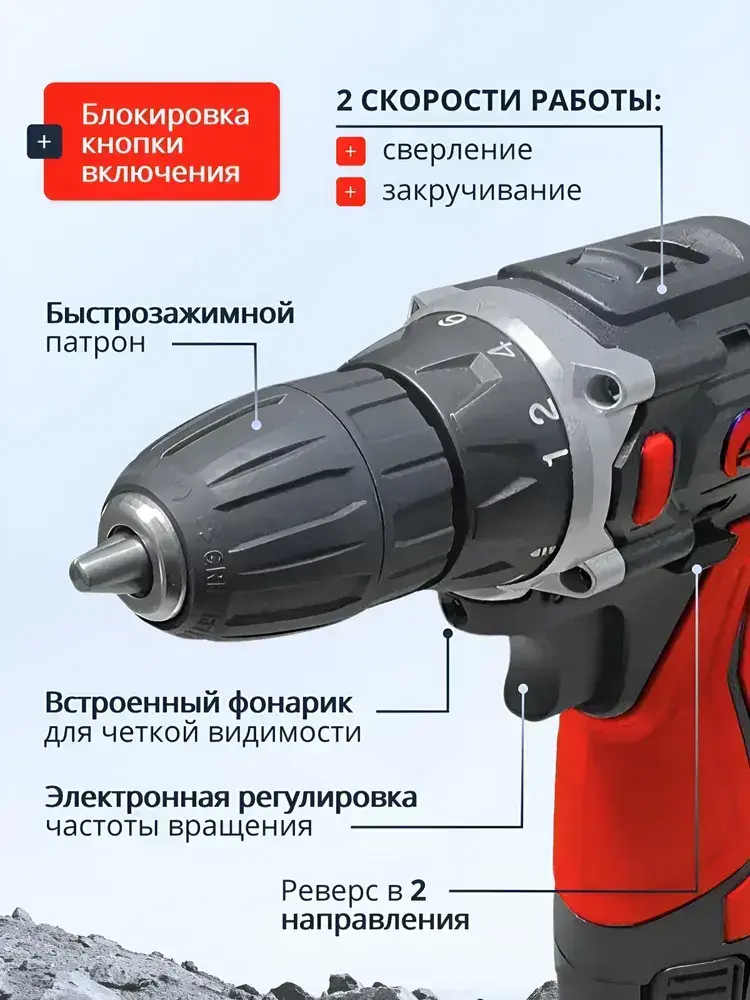 + Блокировка кнопки включения

2 СКОРОСТИ РАБОТЫ:
+ сверление
+ закручивание

Быстрозажимной патрон

6
4
2
1

Встроенный фонарик для четкой видимости

Электронная регулировка частоты вращения

Реверс в 2 направления