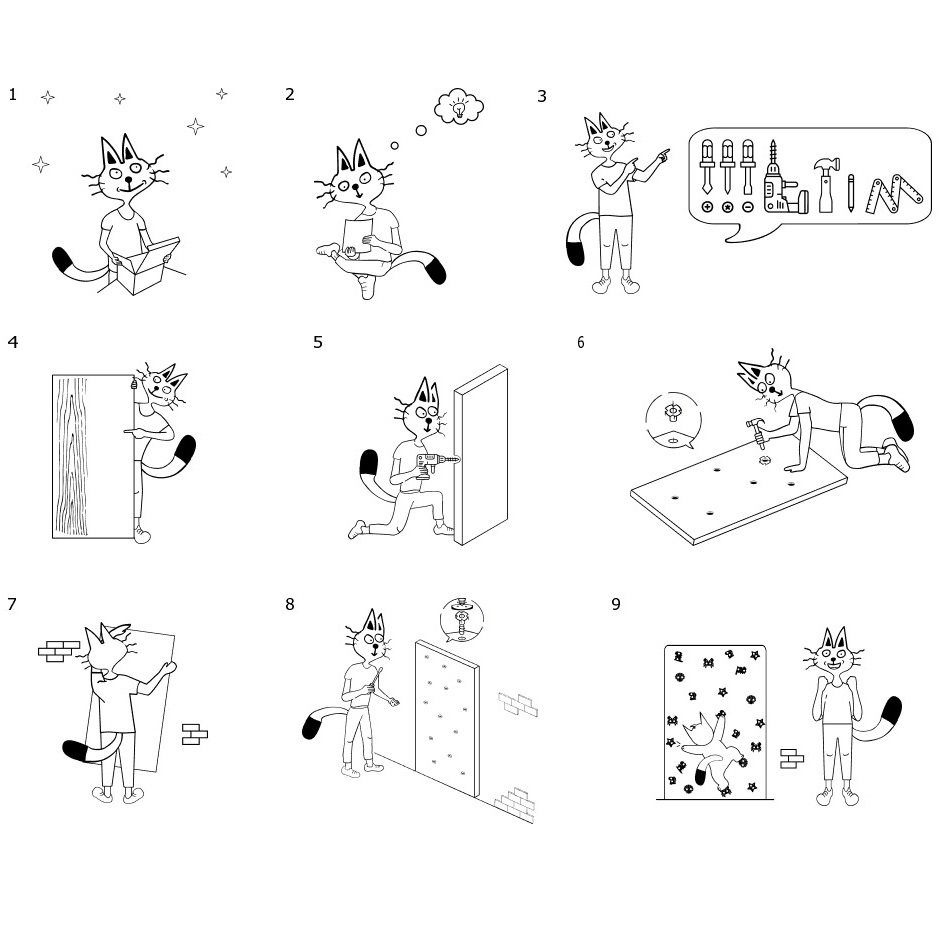 1

2

3

4

5

6

7

8

9