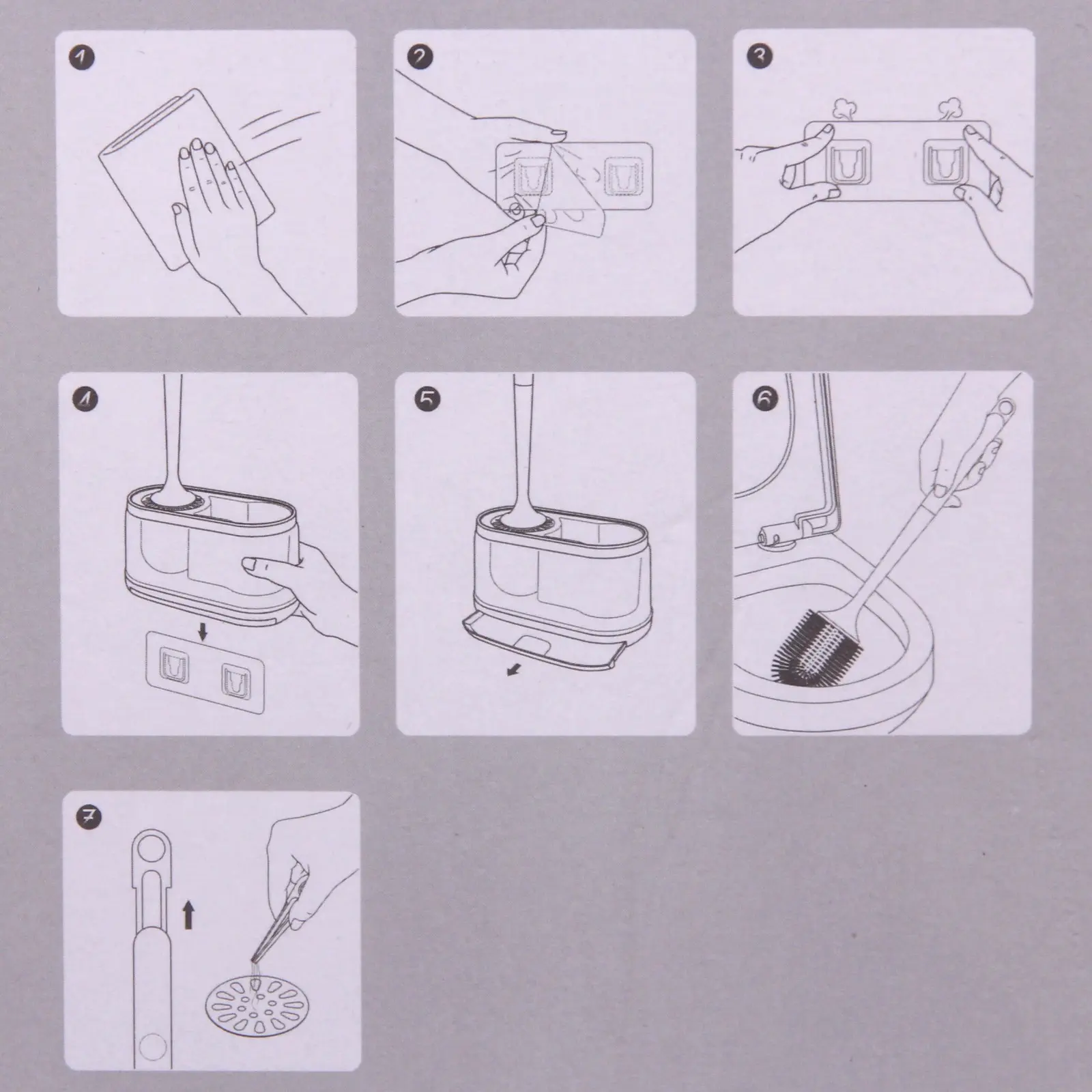 1

2

3

4

5

6

7