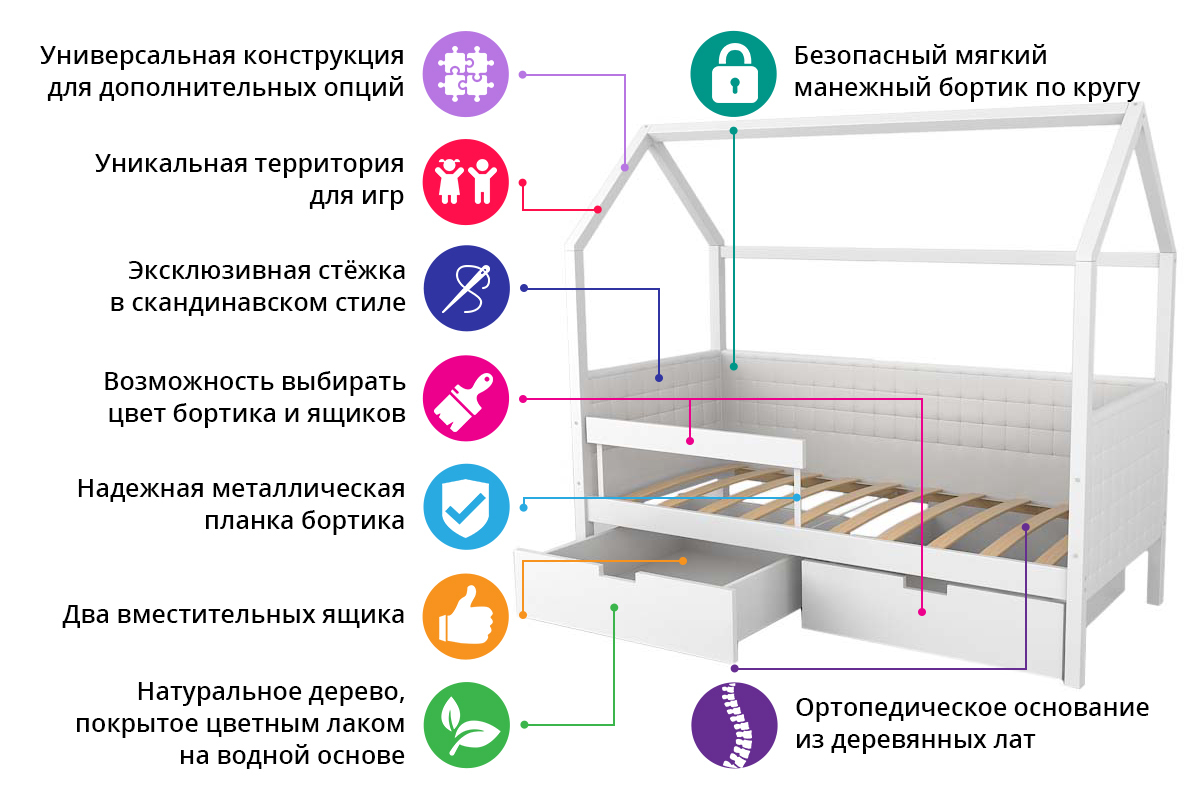 Универсальная конструкция для дополнительных опций

Уникальная территория для игр

Эксклюзивная стёжка в скандинавском стиле

Возможность выбирать цвет бортика и ящиков

Надежная металлическая планка бортика

Два вместительных ящика

Натуральное дерево, покрытое цветным лаком на водной основе

Безопасный мягкий манежный бортик по кругу

Ортопедическое основание из деревянных лат