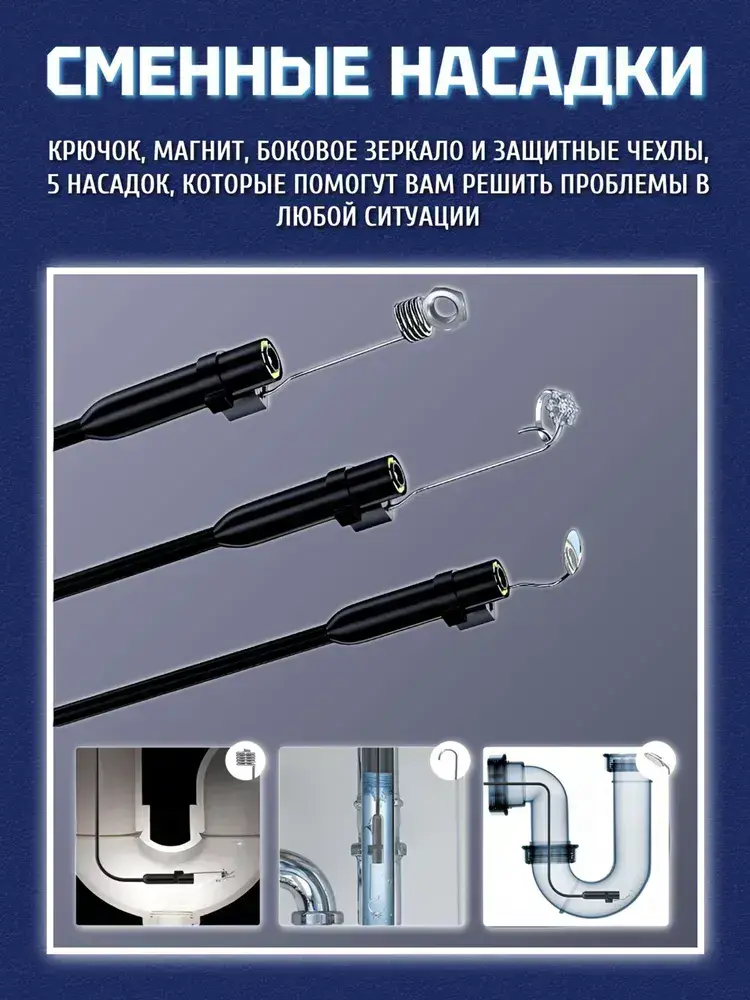 СМЕННЫЕ НАСАДКИ

КРЮЧОК, МАГНИТ, БОКОВОЕ ЗЕРКАЛО И ЗАЩИТНЫЕ ЧЕХЛЫ, 5 НАСАДОК, КОТОРЫЕ ПОМОГУТ ВАМ РЕШИТЬ ПРОБЛЕМЫ В ЛЮБОЙ СИТУАЦИИ