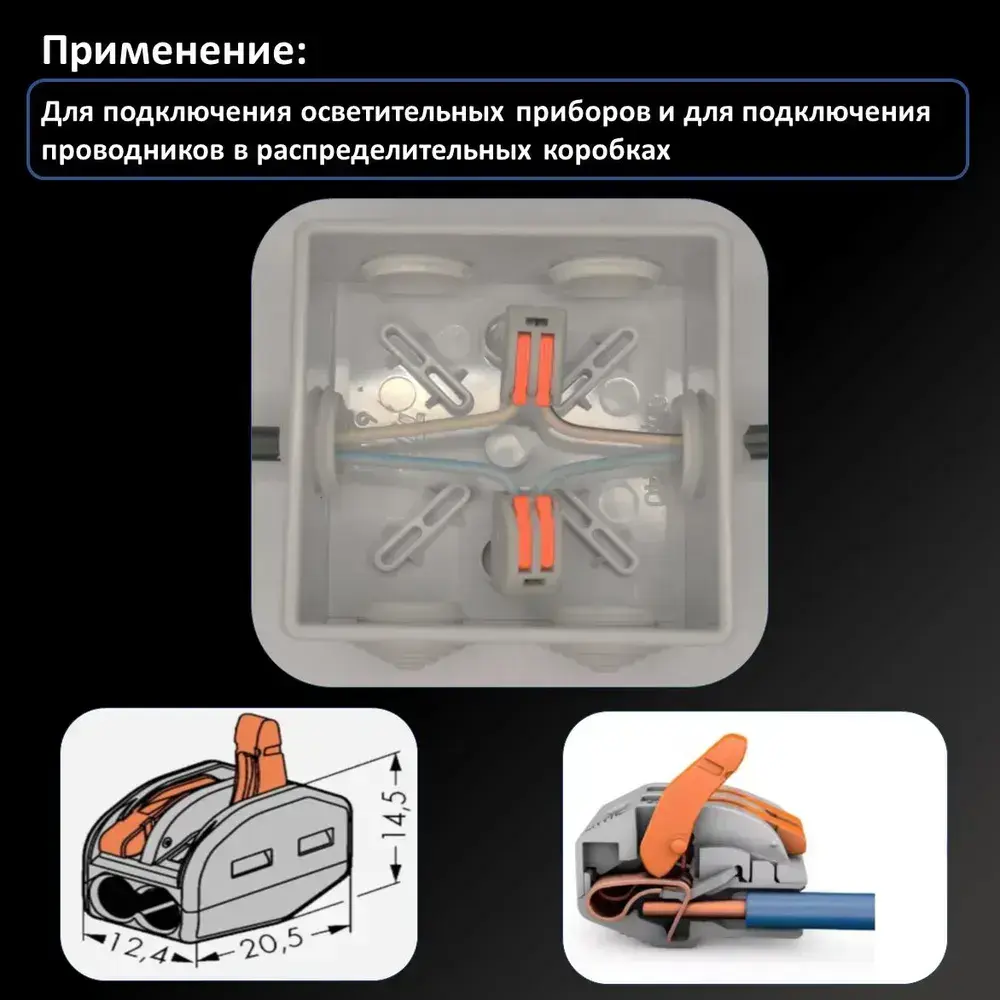 Применение:

Для подключения осветительных приборов и для подключения проводников в распределительных коробках

14,5

12,4

20,5