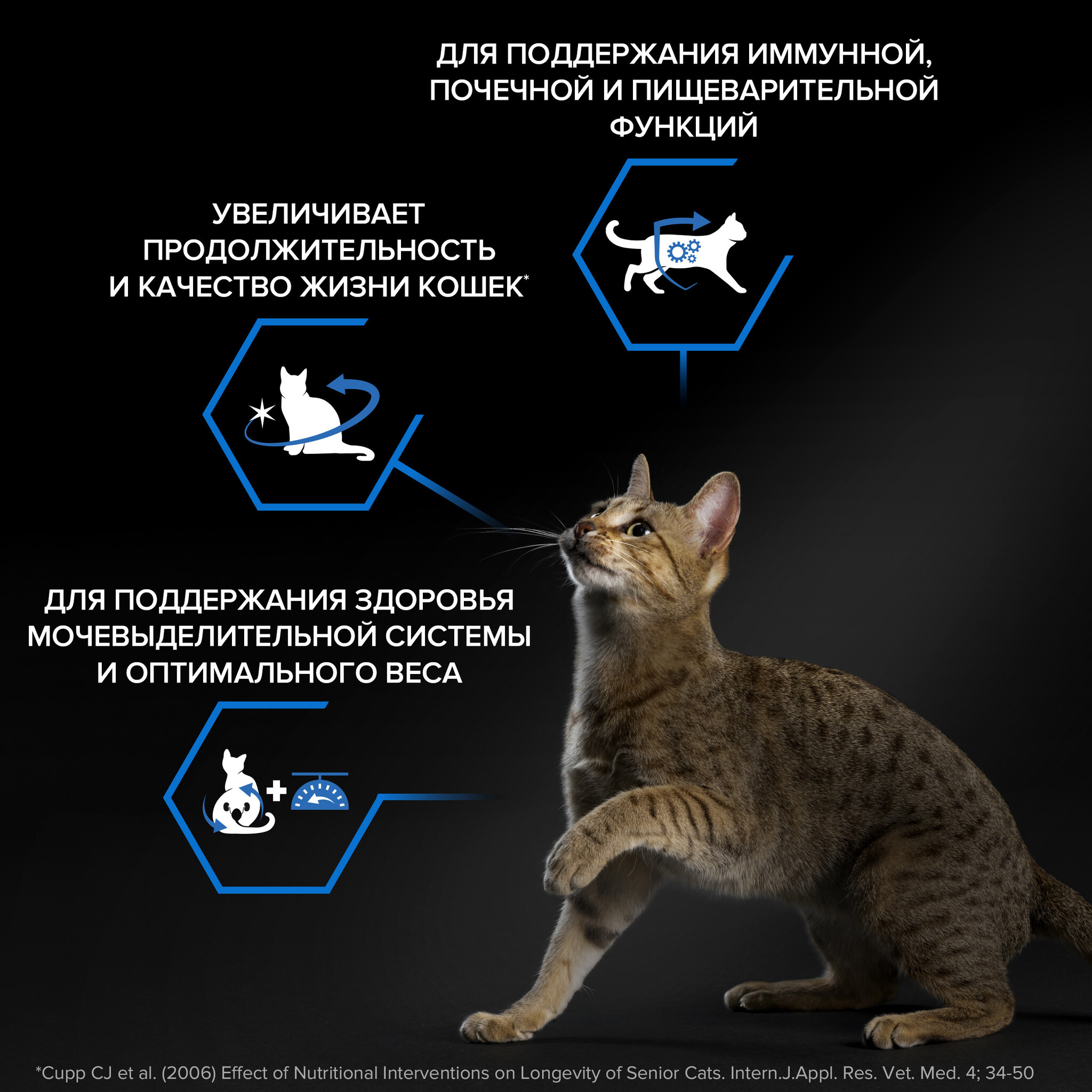 ДЛЯ ПОДДЕРЖАНИЯ ИММУННОЙ, ПОЧЕЧНОЙ И ПИЩЕВАРИТЕЛЬНОЙ ФУНКЦИЙ

УВЕЛИЧИВАЕТ ПРОДОЛЖИТЕЛЬНОСТЬ И КАЧЕСТВО ЖИЗНИ КОШЕК*

ДЛЯ ПОДДЕРЖАНИЯ ЗДОРОВЬЯ МОЧЕВЫДЕЛИТЕЛЬНОЙ СИСТЕМЫ И ОПТИМАЛЬНОГО ВЕСА

*Cupp CJ et al. (2006) Effect of Nutritional Interventions on Longevity of Senior Cats. Intern.J.Appl. Res. Vet. Med. 4; 34-50